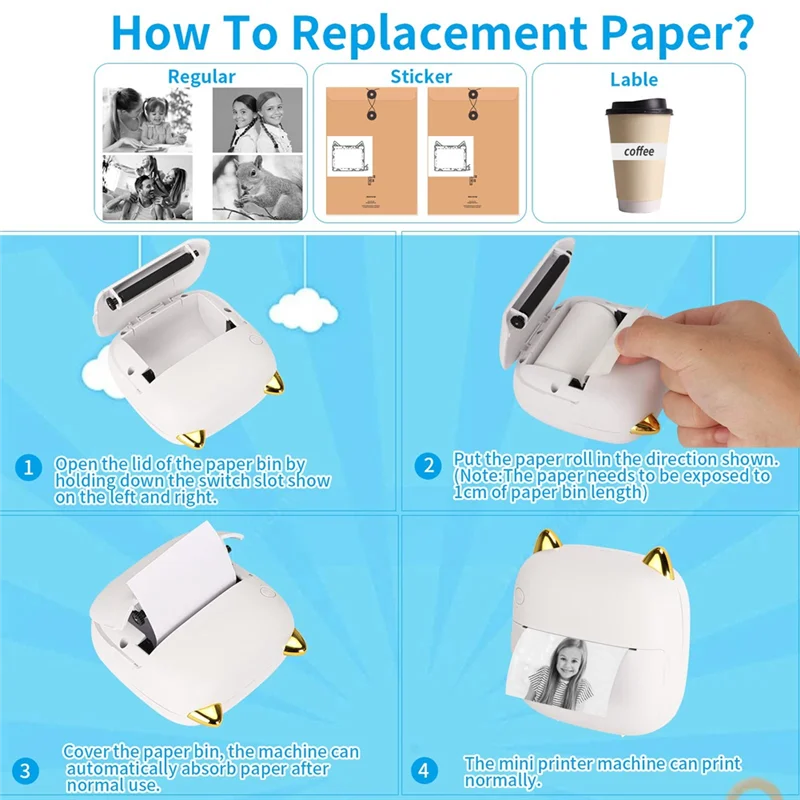 How To Replacement Paper?

Regular

Sticker

Lable

coffee

1 Open the lid of the paper bin by holding down the switch slot show on the left and right.

2 Put the paper roll in the direction shown. (Note:The paper needs to be exposed to 1cm of paper bin length)

3 Cover the paper bin, the machine can automatically absorb paper after normal use.

4 The mini printer machine can print normally.