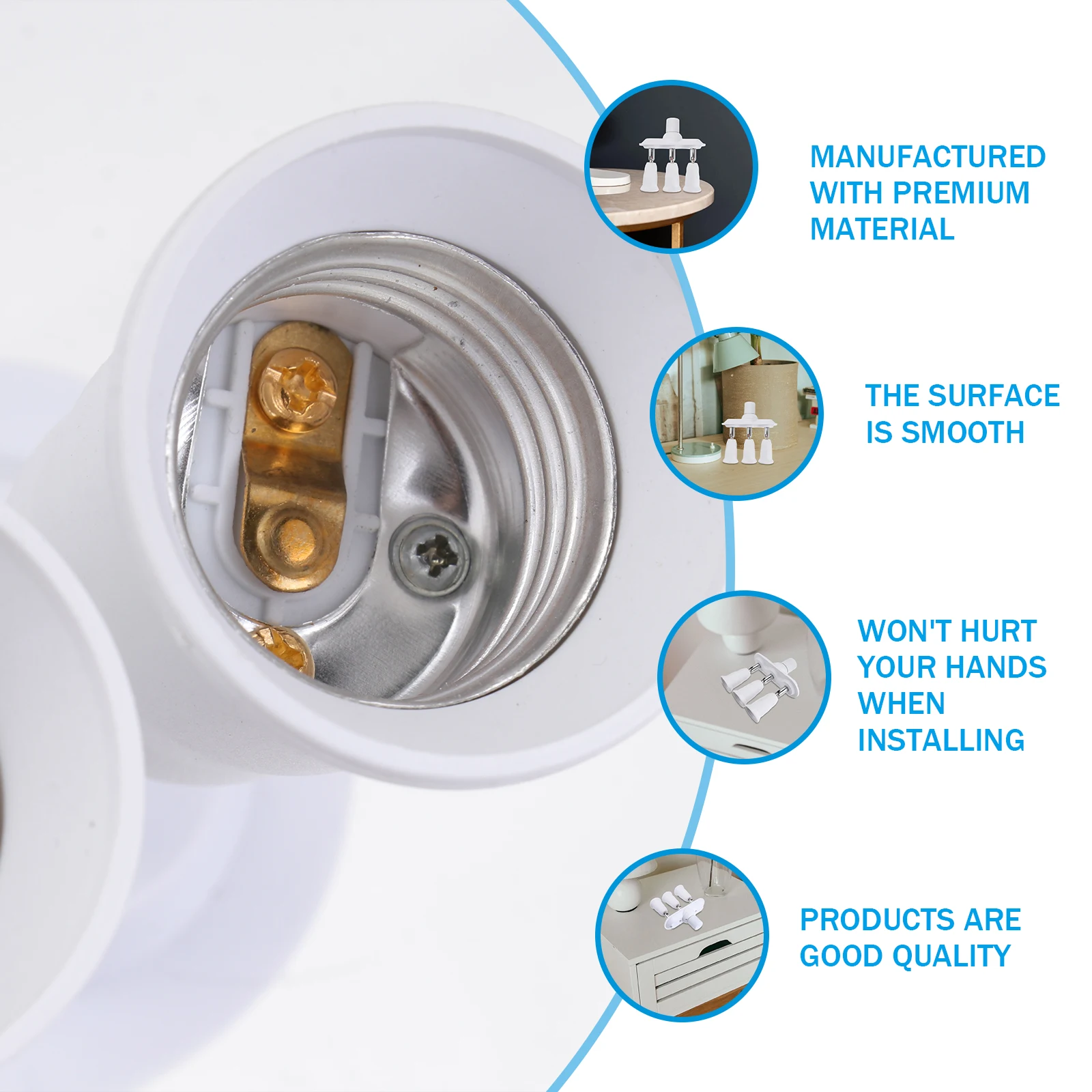 MANUFACTURED WITH PREMIUM MATERIAL

THE SURFACE IS SMOOTH

WON'T HURT YOUR HANDS WHEN INSTALLING

PRODUCTS ARE GOOD QUALITY