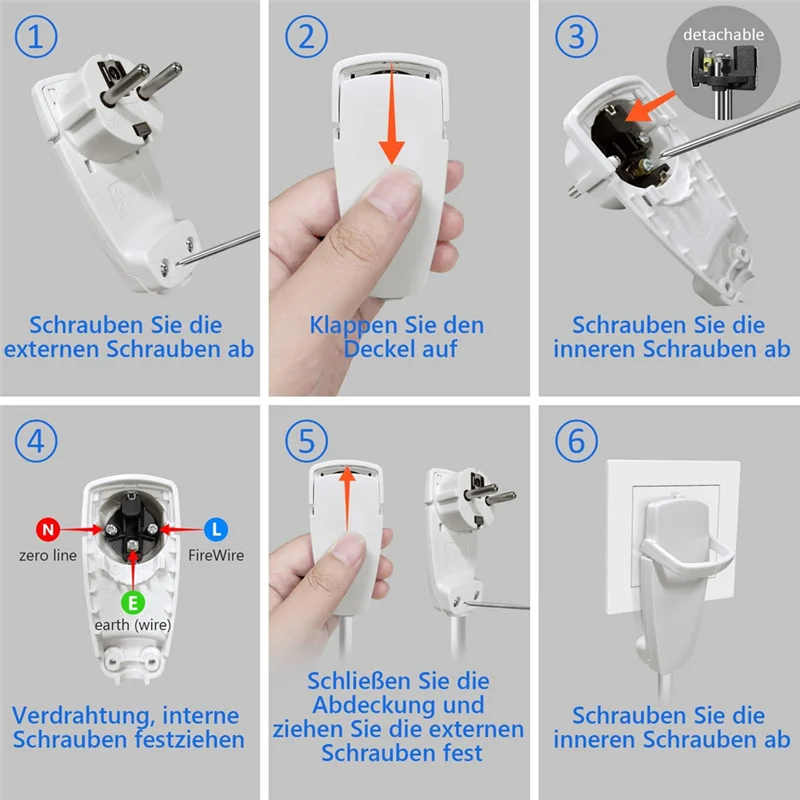 ①

Schrauben Sie die externen Schrauben ab

②

Klappen Sie den Deckel auf

③

detachable

Schrauben Sie die inneren Schrauben ab

④

N

zero line

L

FireWire

E

earth (wire)

Verdrahtung, interne Schrauben festziehen

⑤

Schließen Sie die Abdeckung und ziehen Sie die externen Schrauben fest

⑥

Schrauben Sie die inneren Schrauben ab