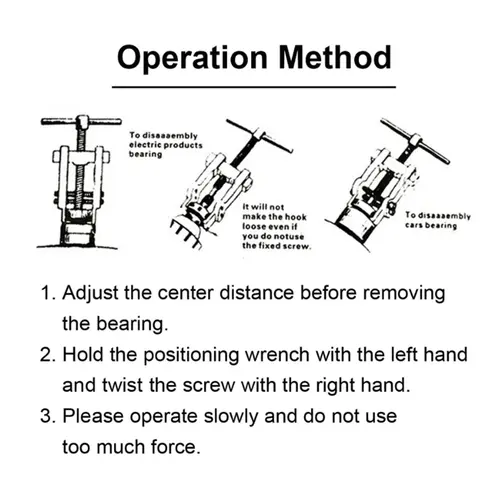 Operation Method

To disaaaembly electric products bearing

It will not make the hook loose even if you do notuse the fixed screw.

To disaaaembly cars bearing

1. Adjust the center distance before removing the bearing.
2. Hold the positioning wrench with the left hand and twist the screw with the right hand.
3. Please operate slowly and do not use too much force.