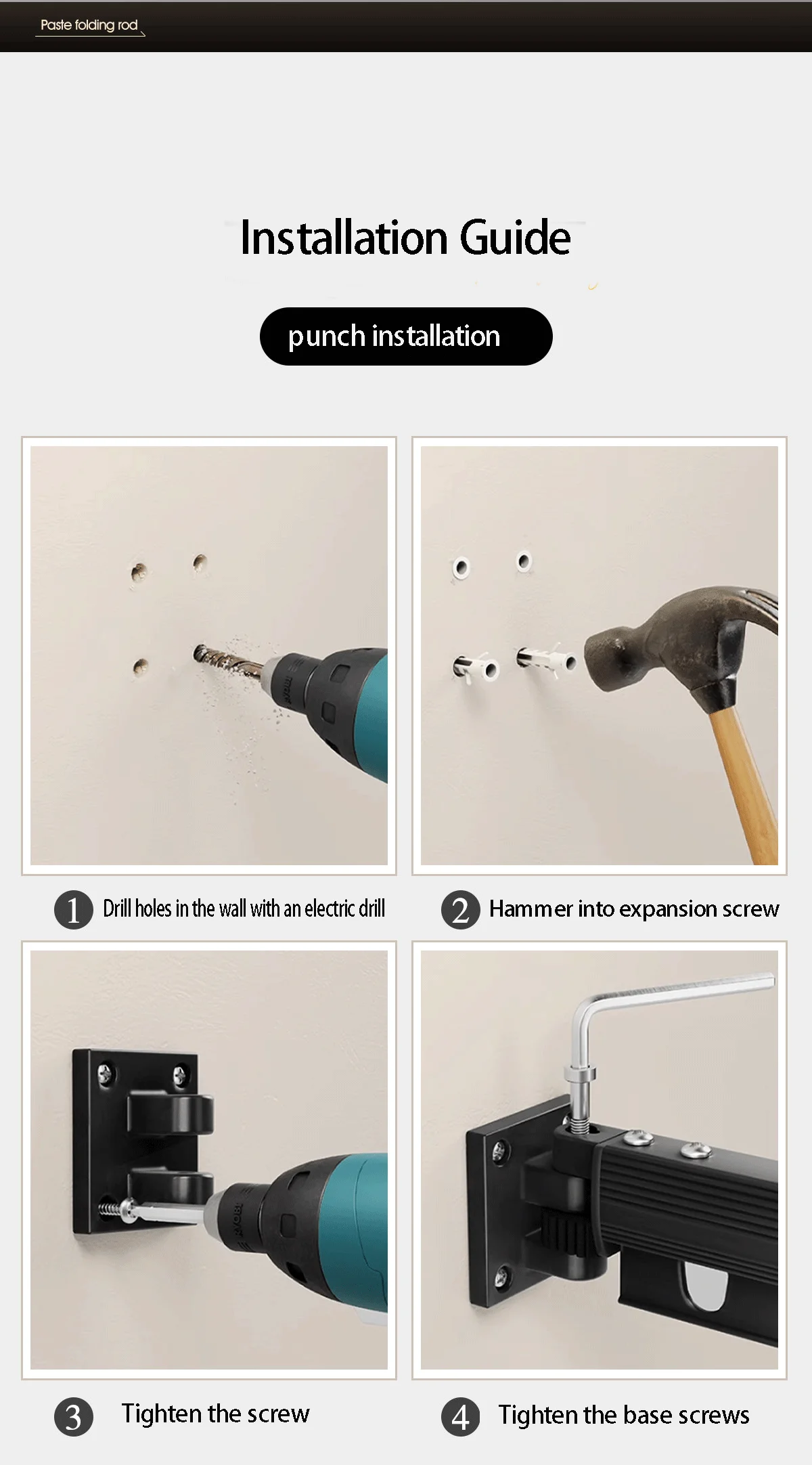 Paste folding rod

Installation Guide

punch installation

1 Drill holes in the wall with an electric drill

2 Hammer into expansion screw

3 Tighten the screw

4 Tighten the base screws