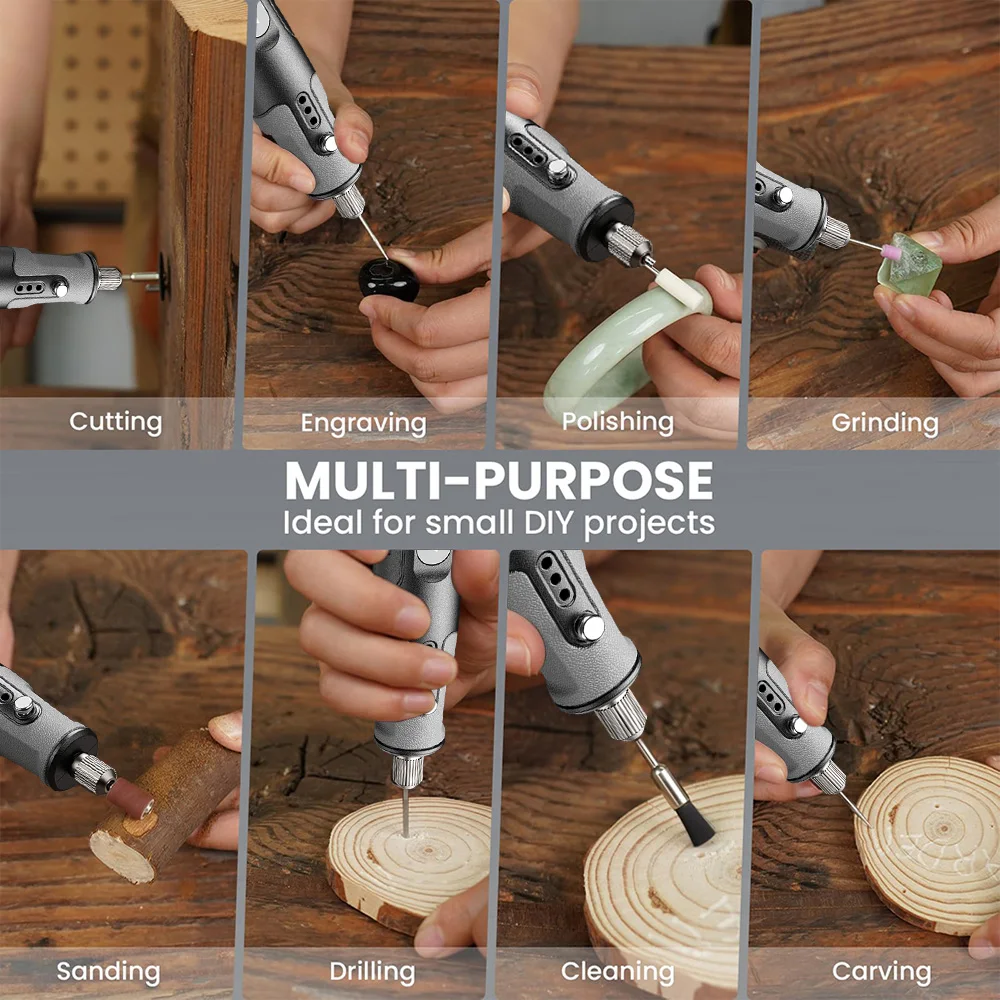 Cutting

Engraving

Polishing

Grinding

MULTI-PURPOSE
Ideal for small DIY projects

Sanding

Drilling

Cleaning

Carving