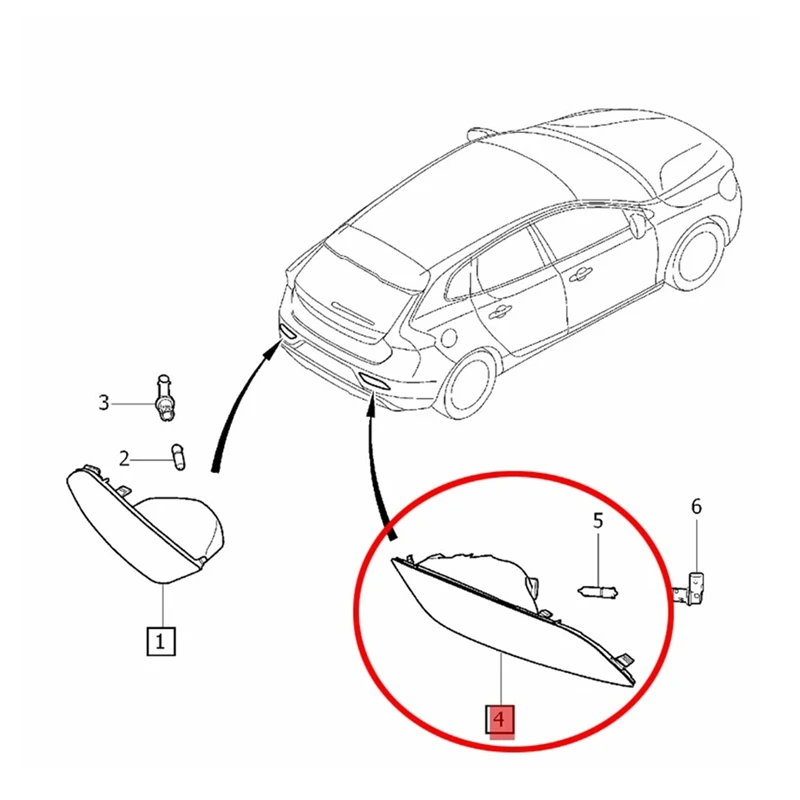 3
2
1
5
6
4