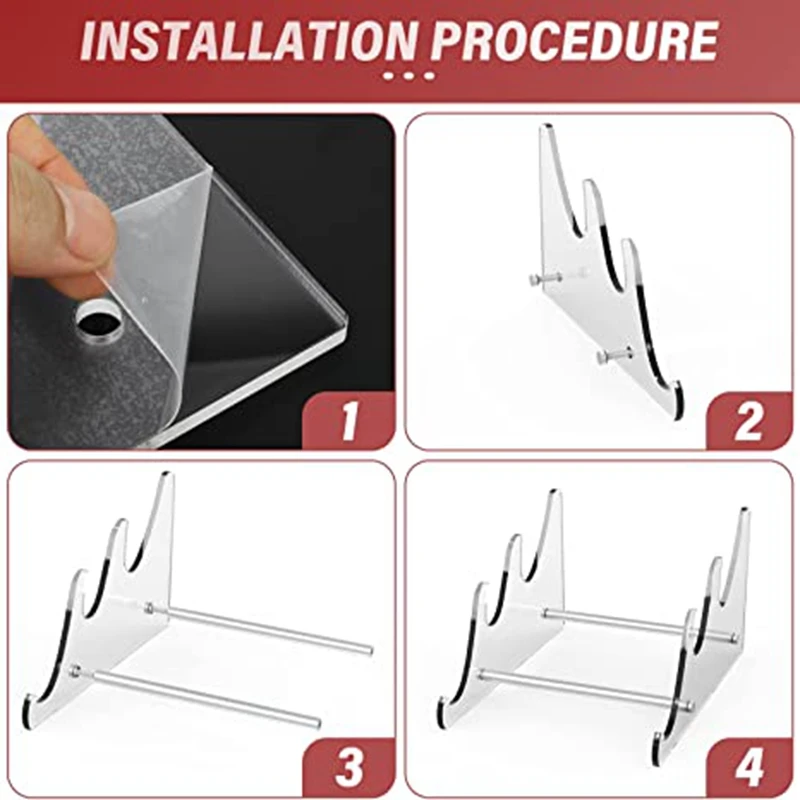 INSTALLATION PROCEDURE

1

2

3

4