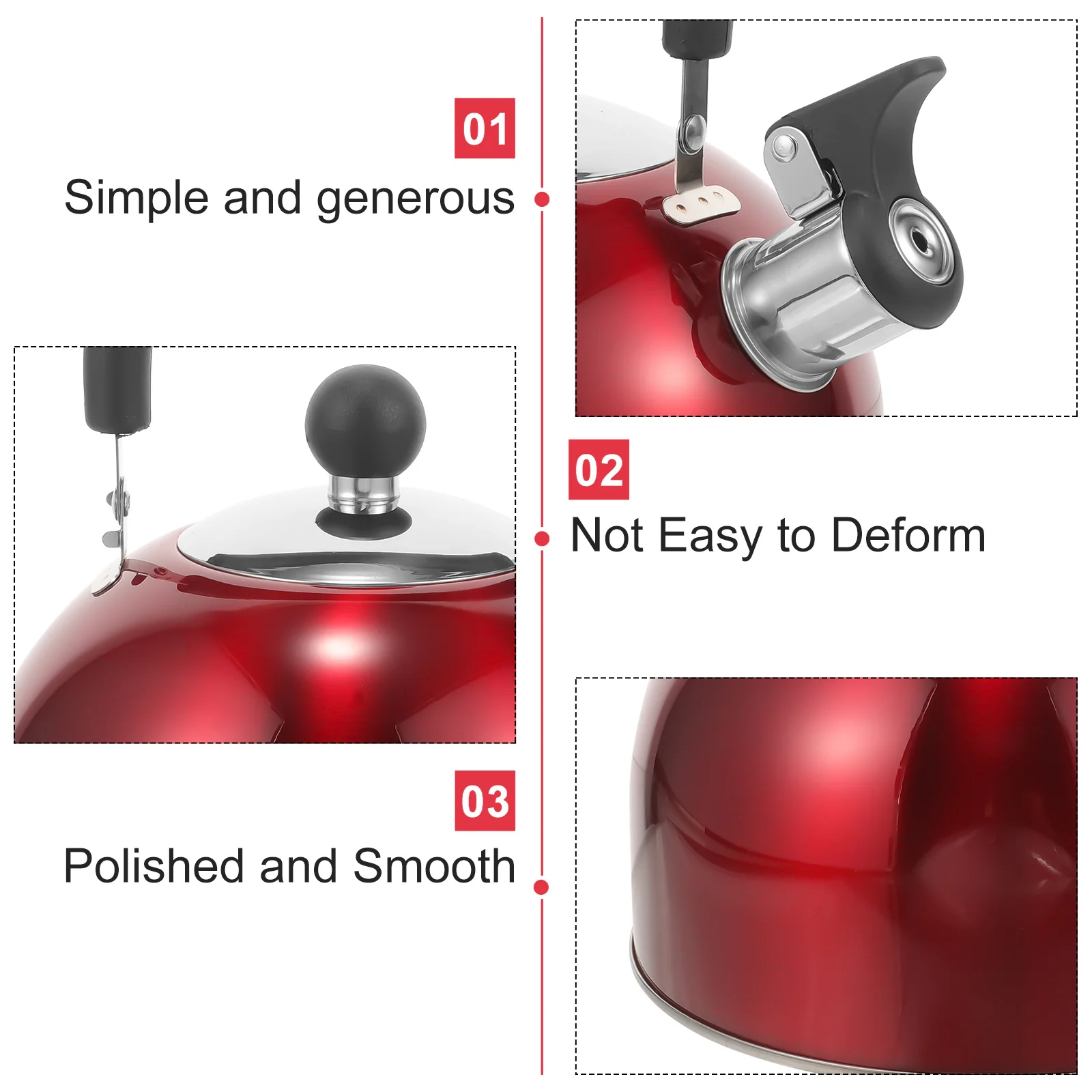 01
Simple and generous

02
Not Easy to Deform

03
Polished and Smooth