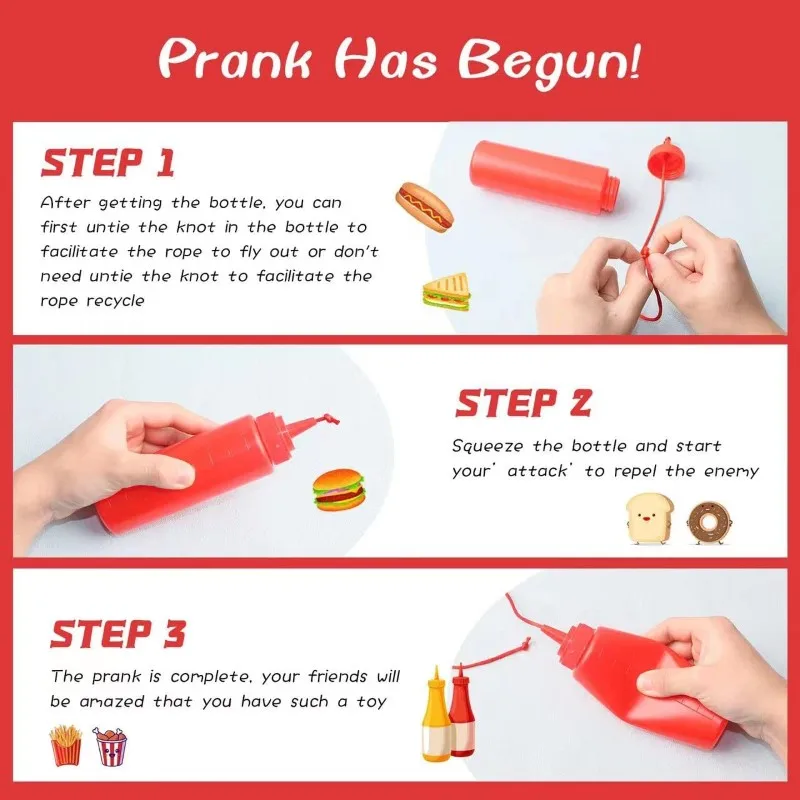 Prank Has Begun!

STEP 1

After getting the bottle, you can first untie the knot in the bottle to facilitate the rope to fly out or don't need untie the knot to facilitate the rope recycle

STEP 2

Squeeze the bottle and start your' attack' to repel the enemy

STEP 3

The prank is complete, your friends will be amazed that you have such a toy