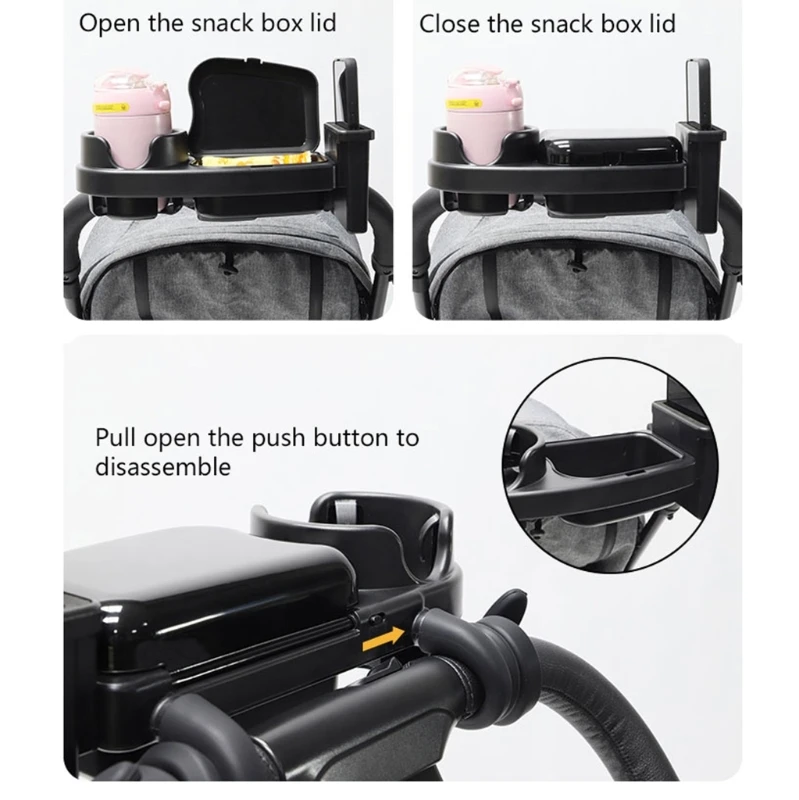 Open the snack box lid

Close the snack box lid

Pull open the push button to disassemble