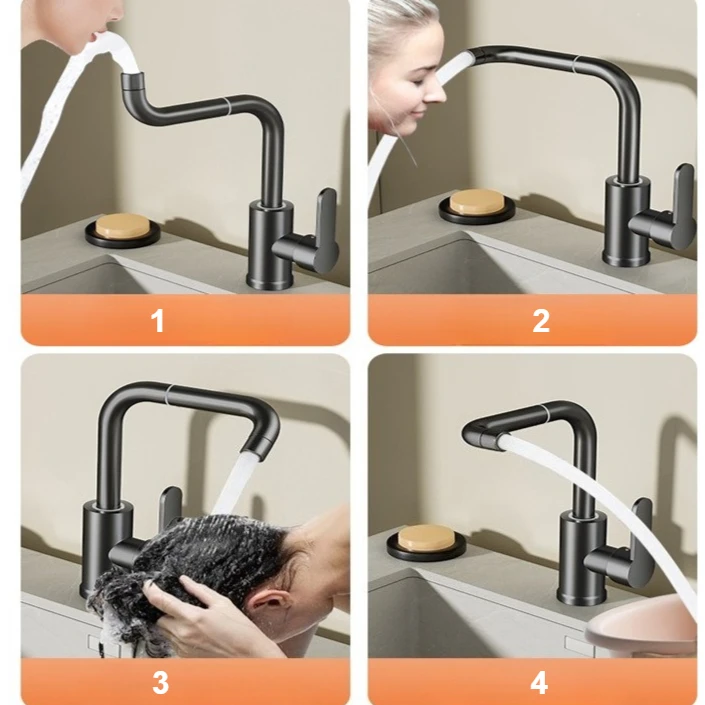 1

2

3

4