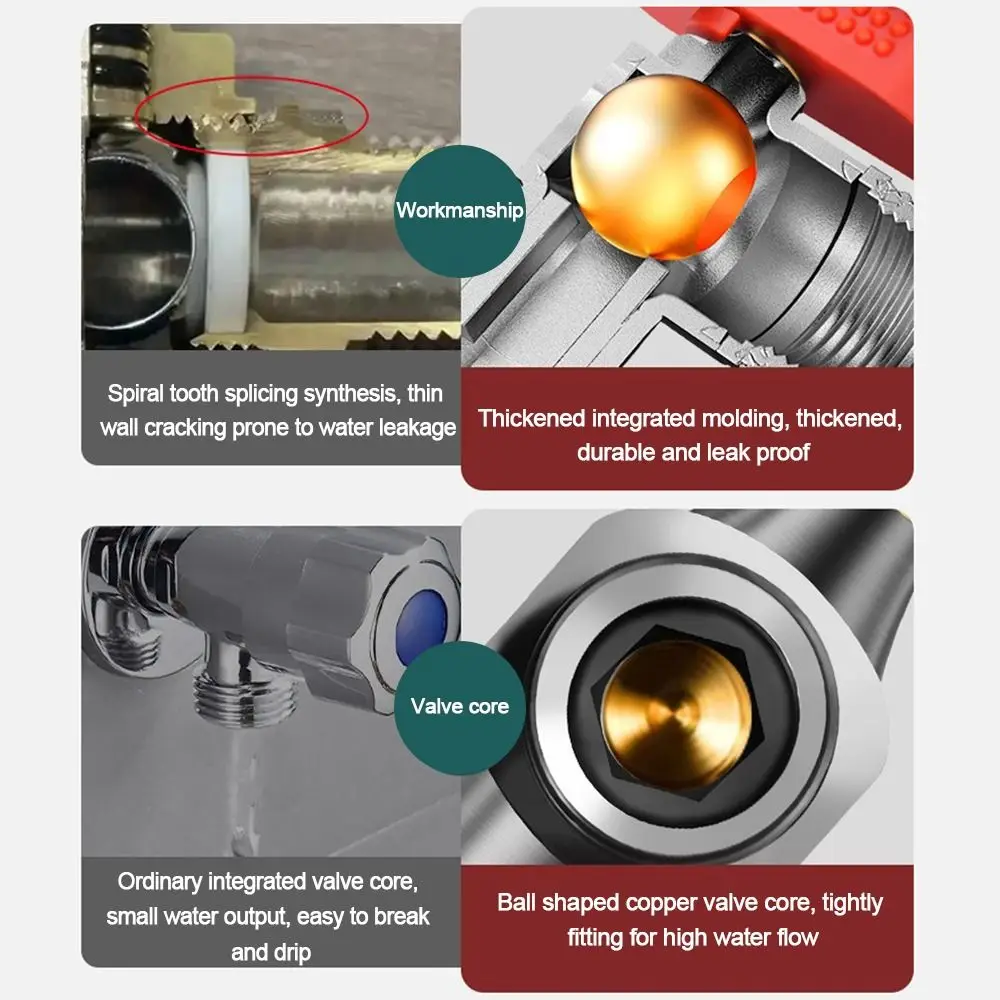 Workmanship

Spiral tooth splicing synthesis, thin wall cracking prone to water leakage

Thickened integrated molding, thickened, durable and leak proof

Valve core

Ordinary integrated valve core, small water output, easy to break and drip

Ball shaped copper valve core, tightly fitting for high water flow