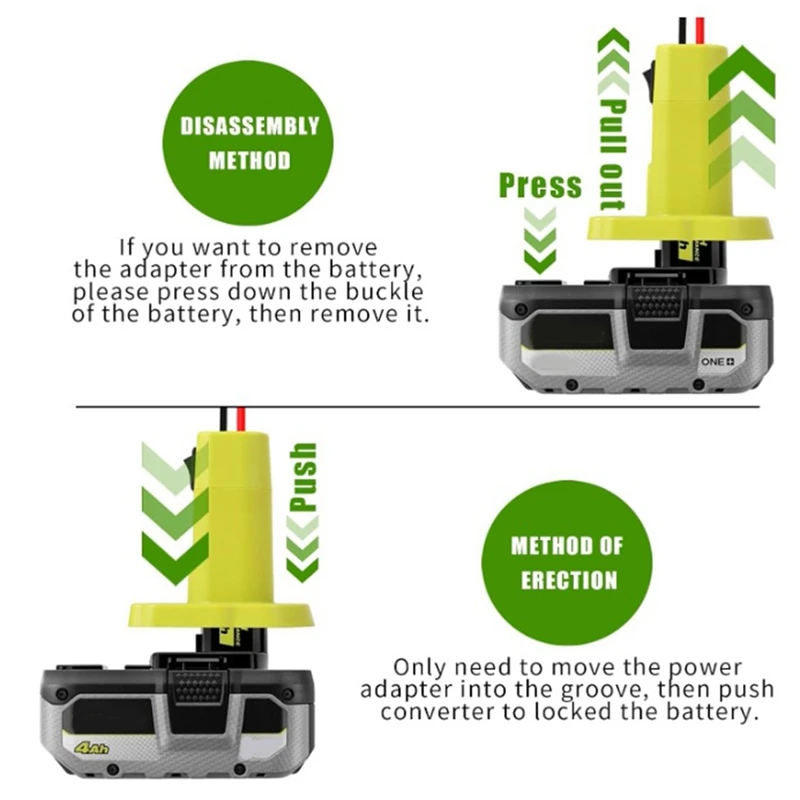 DISASSEMBLY METHOD

If you want to remove the adapter from the battery, please press down the buckle of the battery, then remove it.

Pull out

Press

ONE+

Push

METHOD OF ERECTION

Only need to move the power adapter into the groove, then push converter to locked the battery.

4Ah