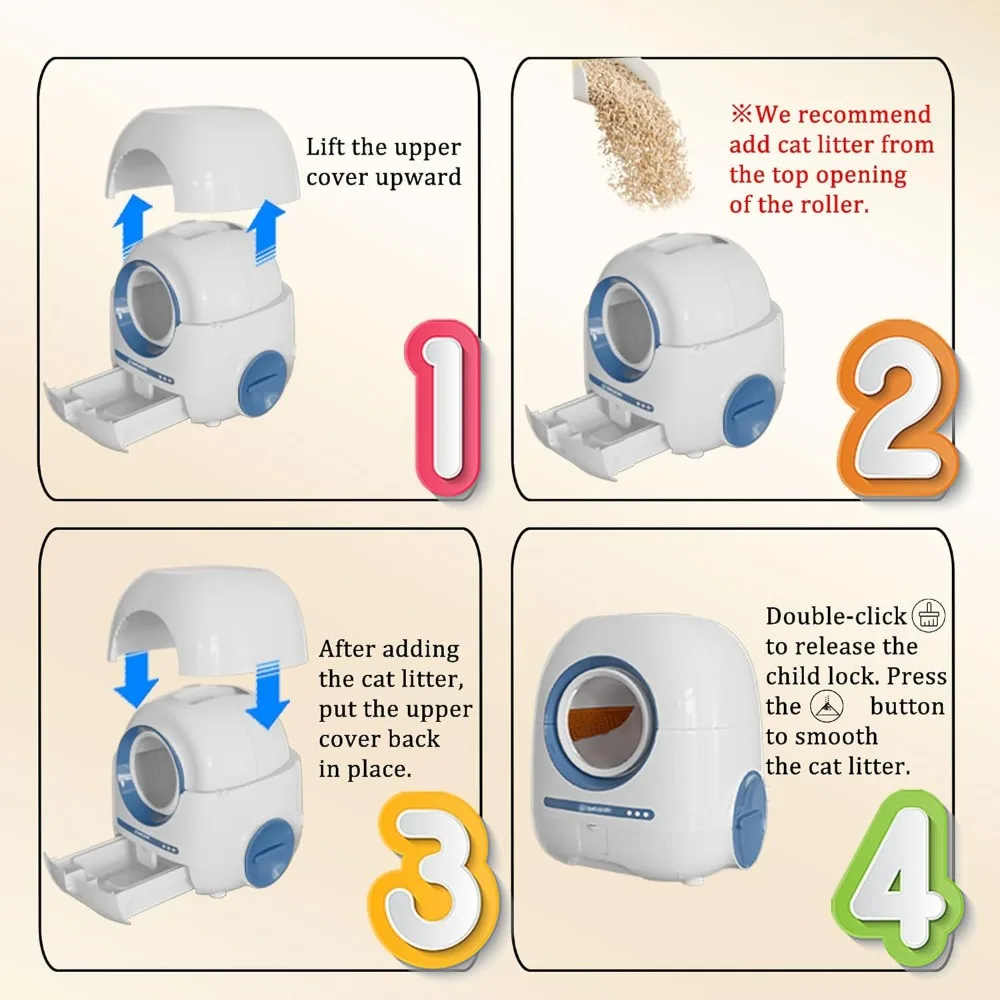 Lift the upper cover upward

1

※We recommend add cat litter from the top opening of the roller.

2

After adding the cat litter, put the upper cover back in place.

3

Double-click to release the child lock. Press the button to smooth the cat litter.

4