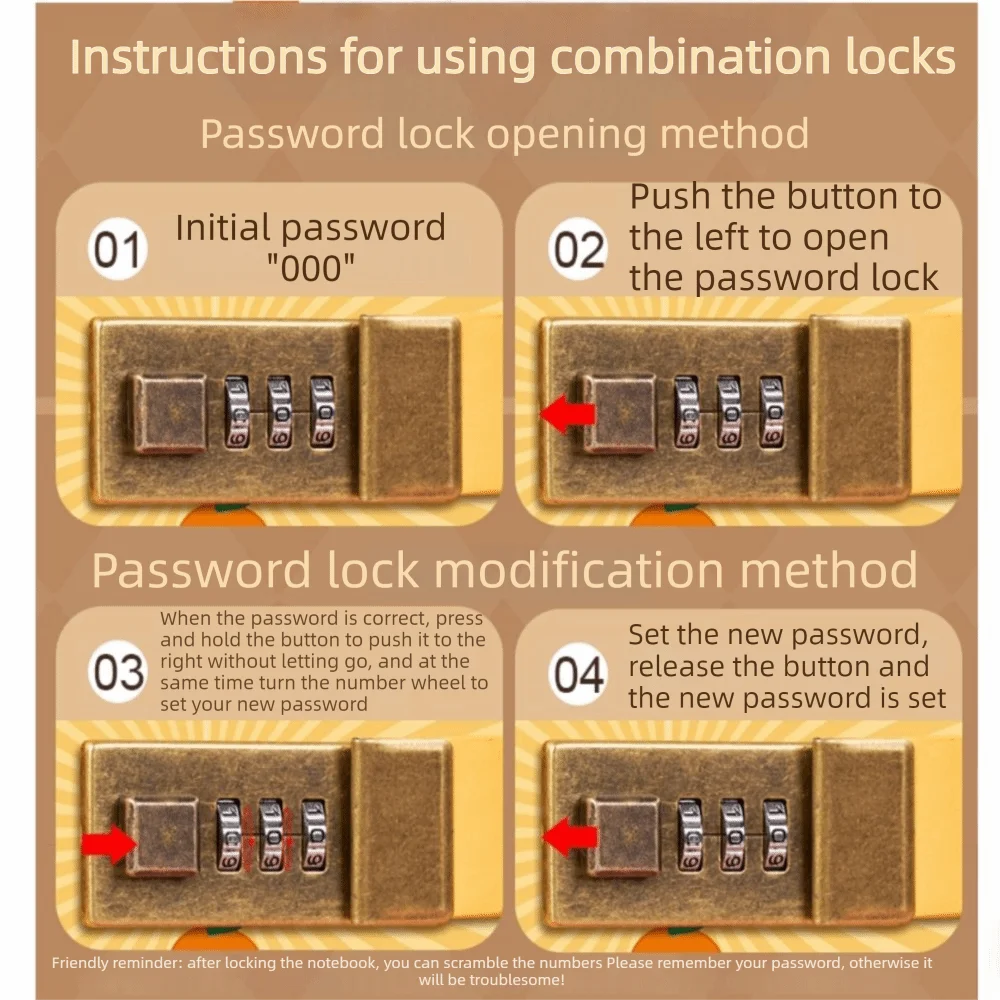 Instructions for using combination locks

Password lock opening method

01 Initial password "000"

02 Push the button to the left to open the password lock

Password lock modification method

03 When the password is correct, press and hold the button to push it to the right without letting go, and at the same time turn the number wheel to set your new password

04 Set the new password, release the button and the new password is set

Friendly reminder: after locking the notebook, you can scramble the numbers Please remember your password, otherwise it will be troublesome!