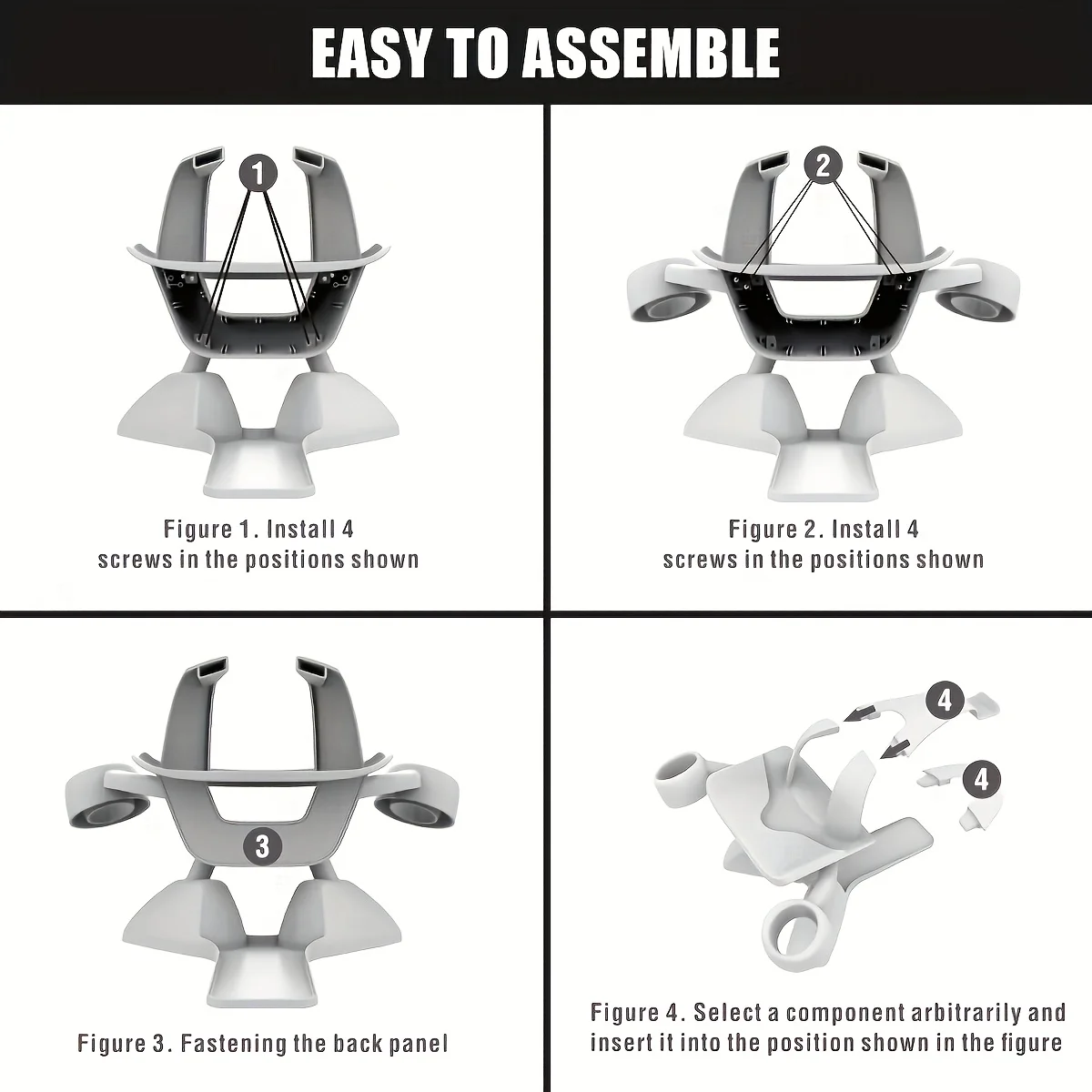 EASY TO ASSEMBLE

1

Figure 1. Install 4 screws in the positions shown

2

Figure 2. Install 4 screws in the positions shown

3

Figure 3. Fastening the back panel

4

4

Figure 4. Select a component arbitrarily and insert it into the position shown in the figure