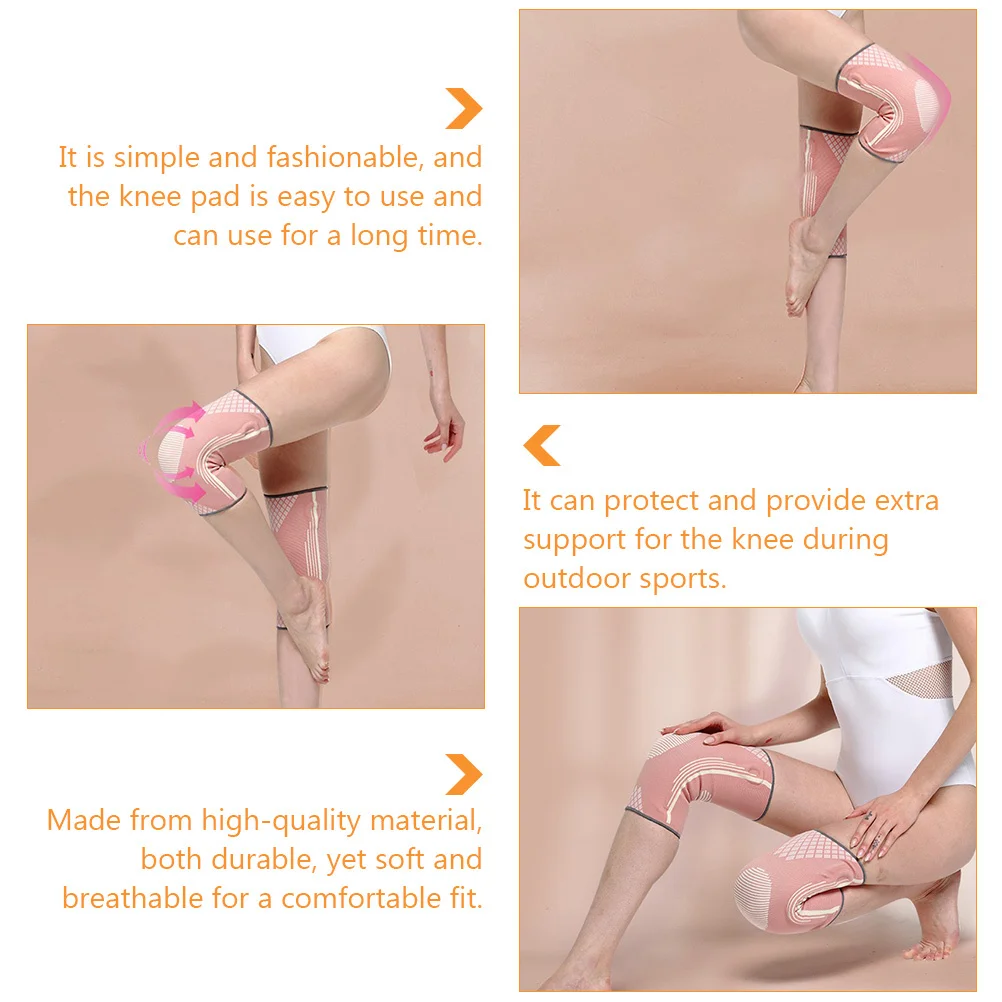 It is simple and fashionable, and the knee pad is easy to use and can use for a long time.

It can protect and provide extra support for the knee during outdoor sports.

Made from high-quality material, both durable, yet soft and breathable for a comfortable fit.