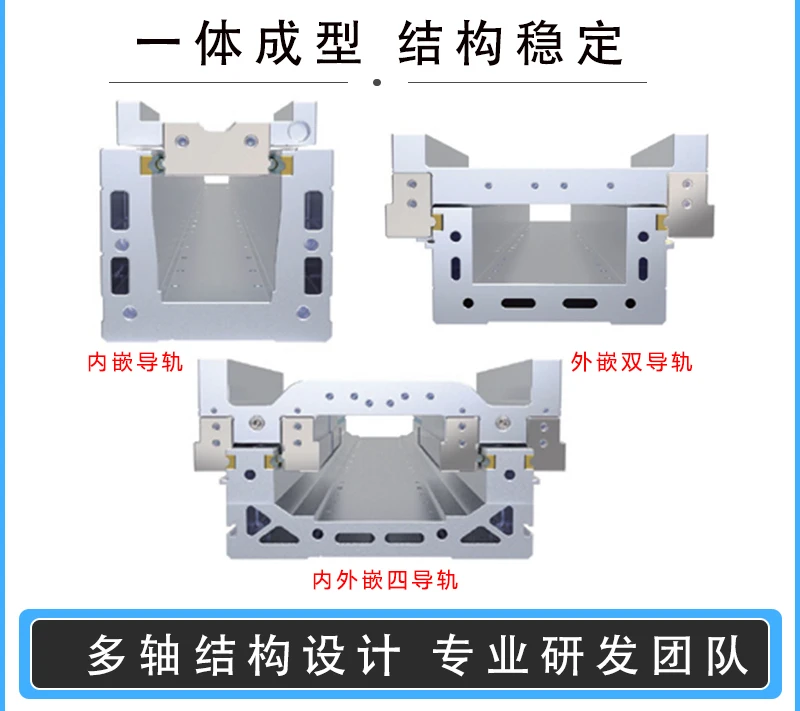 一体成型 结构稳定

内嵌导轨

外嵌双导轨

内外嵌四导轨

多轴结构设计 专业研发团队