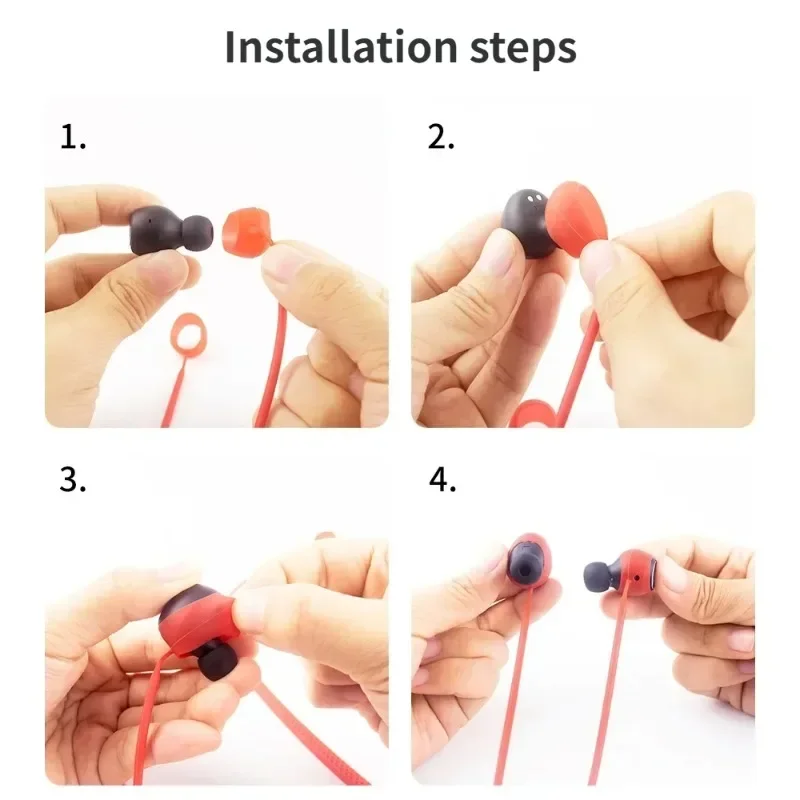 Installation steps

1.

2.

3.

4.