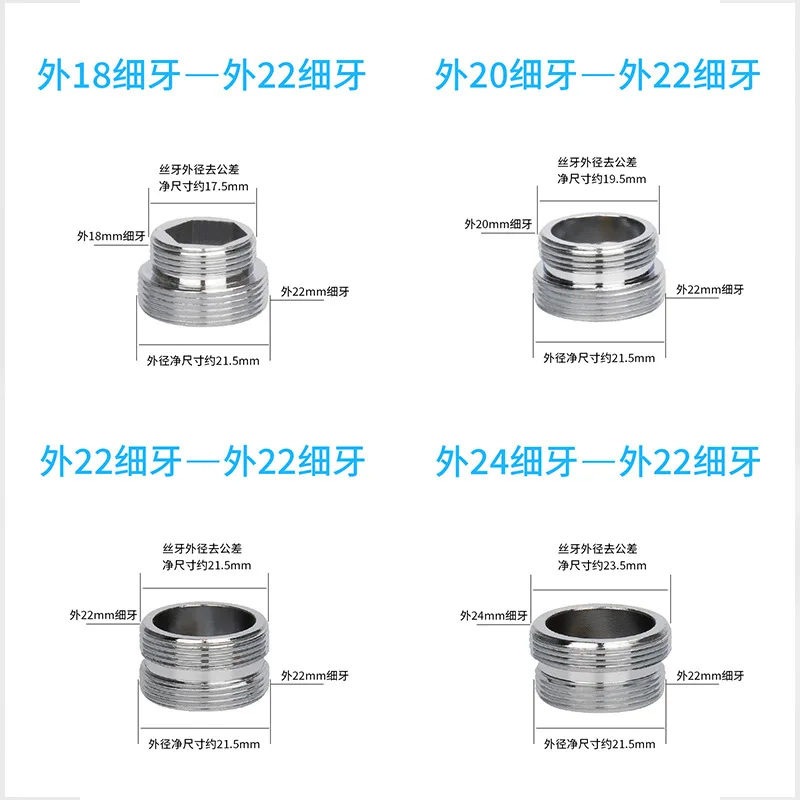 外18细牙—外22细牙

丝牙外径去公差
净尺寸约17.5mm

外18mm细牙

外22mm细牙

外径净尺寸约21.5mm

外20细牙—外22细牙

丝牙外径去公差
净尺寸约19.5mm

外20mm细牙

外22mm细牙

外径净尺寸约21.5mm

外22细牙—外22细牙

丝牙外径去公差
净尺寸约21.5mm

外22mm细牙

外22mm细牙

外径净尺寸约21.5mm

外24细牙—外22细牙

丝牙外径去公差
净尺寸约23.5mm

外24mm细牙

外22mm细牙

外径净尺寸约21.5mm