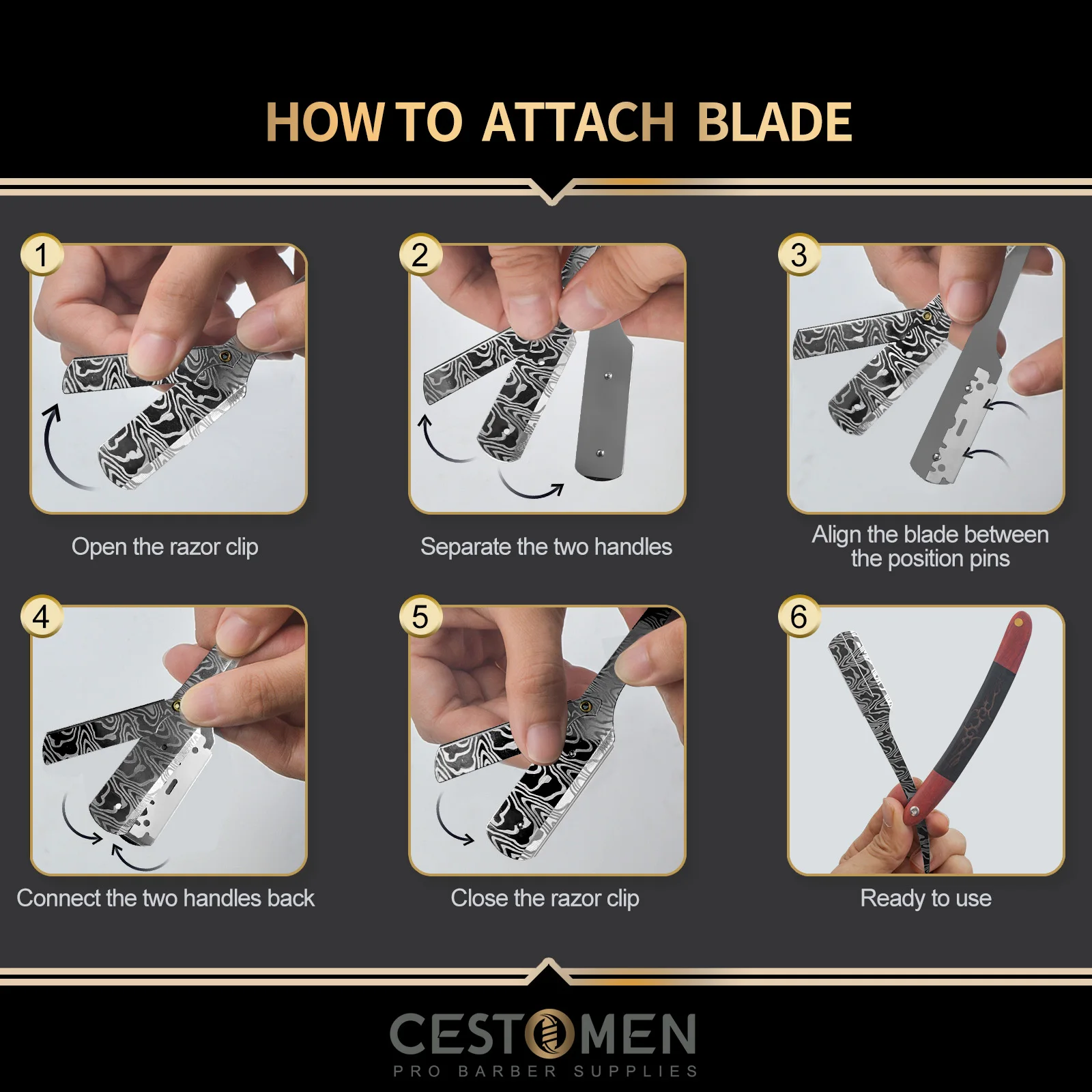 HOW TO ATTACH BLADE

1
Open the razor clip

2
Separate the two handles

3
Align the blade between the position pins

4
Connect the two handles back

5
Close the razor clip

6
Ready to use

CESTOMEN
PRO BARBER SUPPLIES