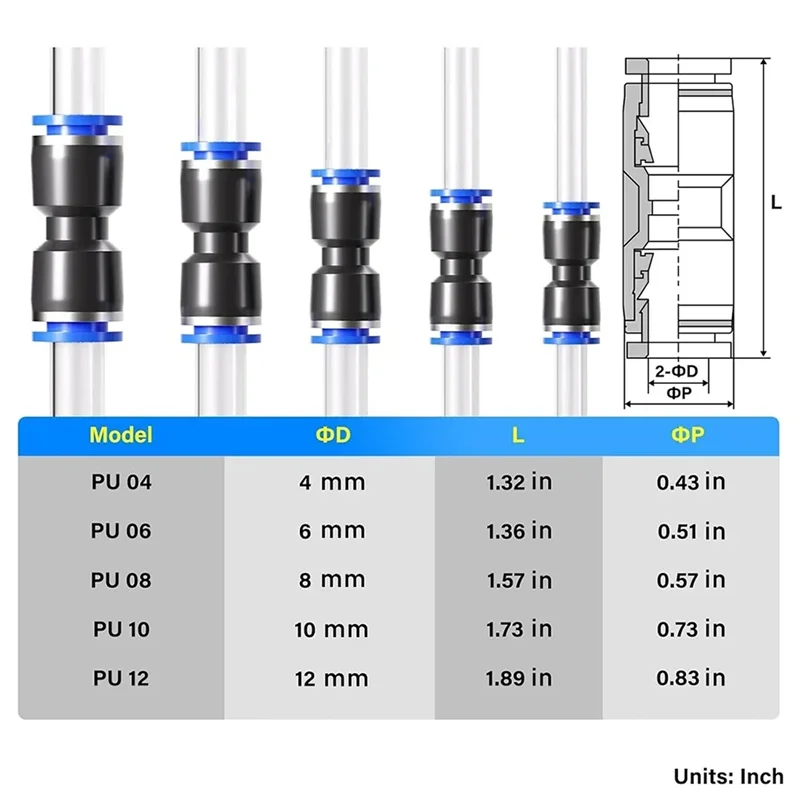 L

2-ΦD

ΦP

| Model | ΦD | L | ΦP |
|---|---|---|---|
| PU 04 | 4 mm | 1.32 in | 0.43 in |
| PU 06 | 6 mm | 1.36 in | 0.51 in |
| PU 08 | 8 mm | 1.57 in | 0.57 in |
| PU 10 | 10 mm | 1.73 in | 0.73 in |
| PU 12 | 12 mm | 1.89 in | 0.83 in |

Units: Inch