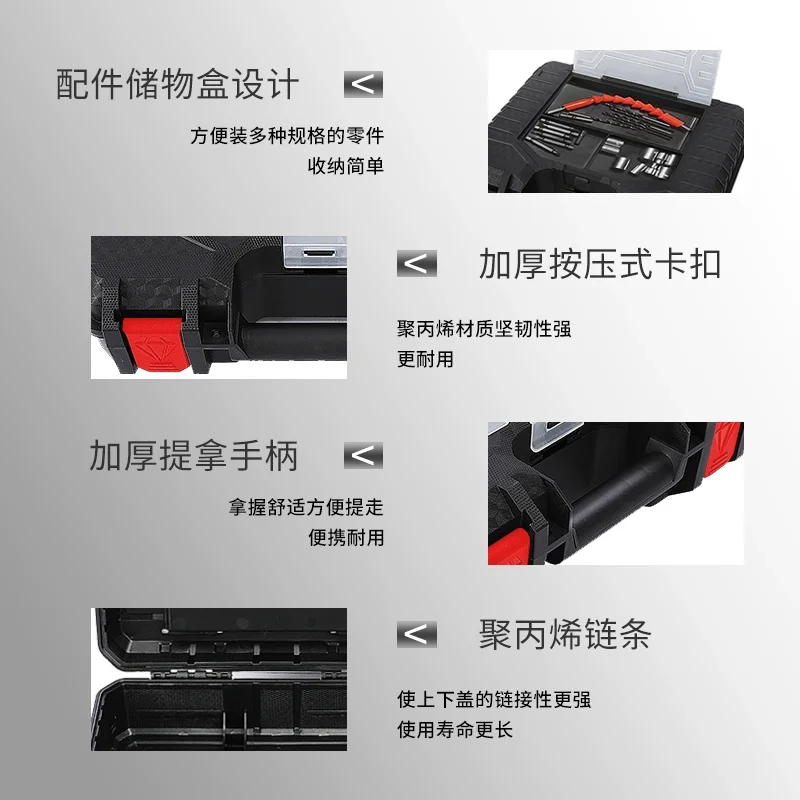 配件储物盒设计 <

方便装多种规格的零件
收纳简单

< 加厚按压式卡扣

聚丙烯材质坚韧性强
更耐用

加厚提拿手柄 <

拿握舒适方便提走
便携耐用

< 聚丙烯链条

使上下盖的链接性更强
使用寿命更长