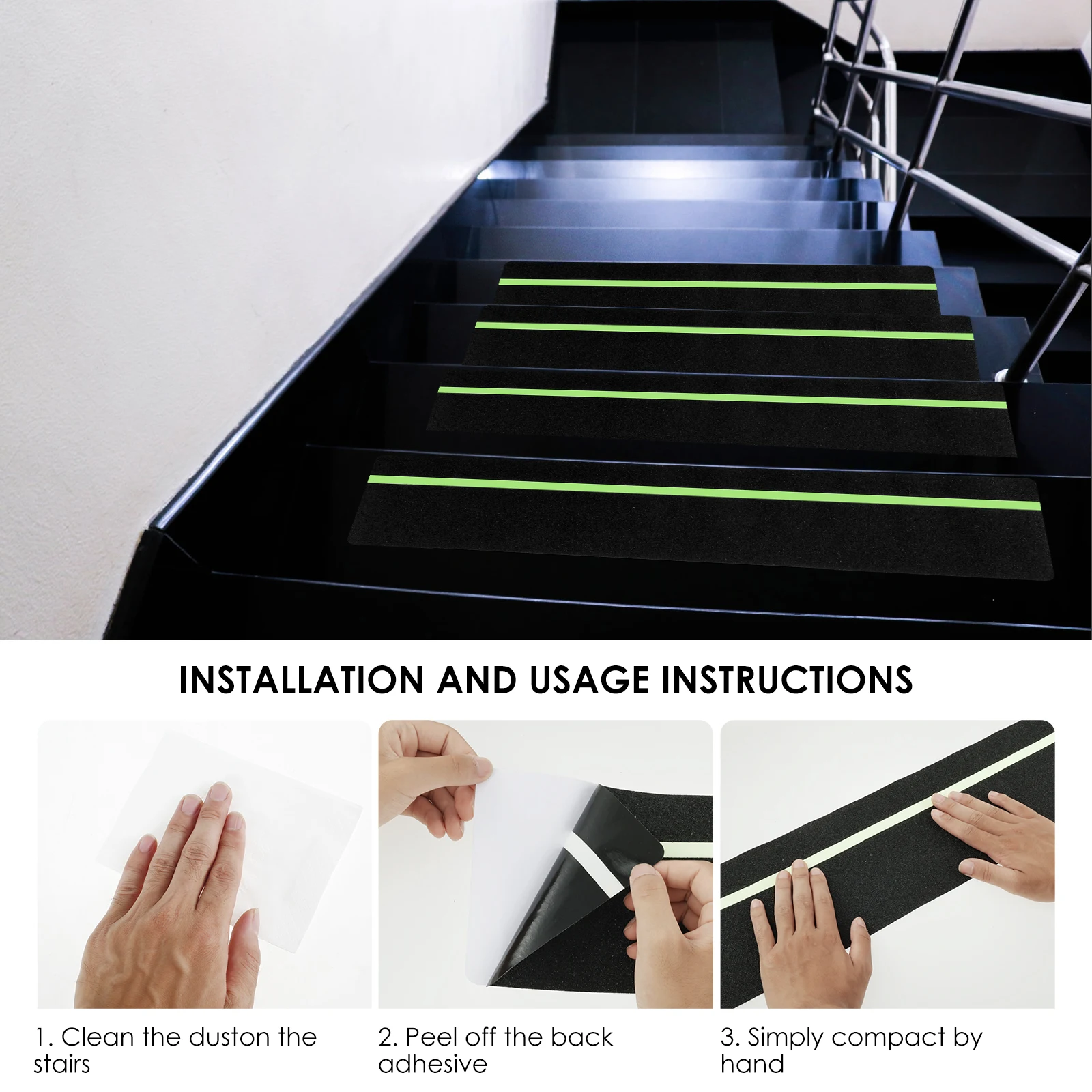 INSTALLATION AND USAGE INSTRUCTIONS

1. Clean the duston the stairs

2. Peel off the back adhesive

3. Simply compact by hand