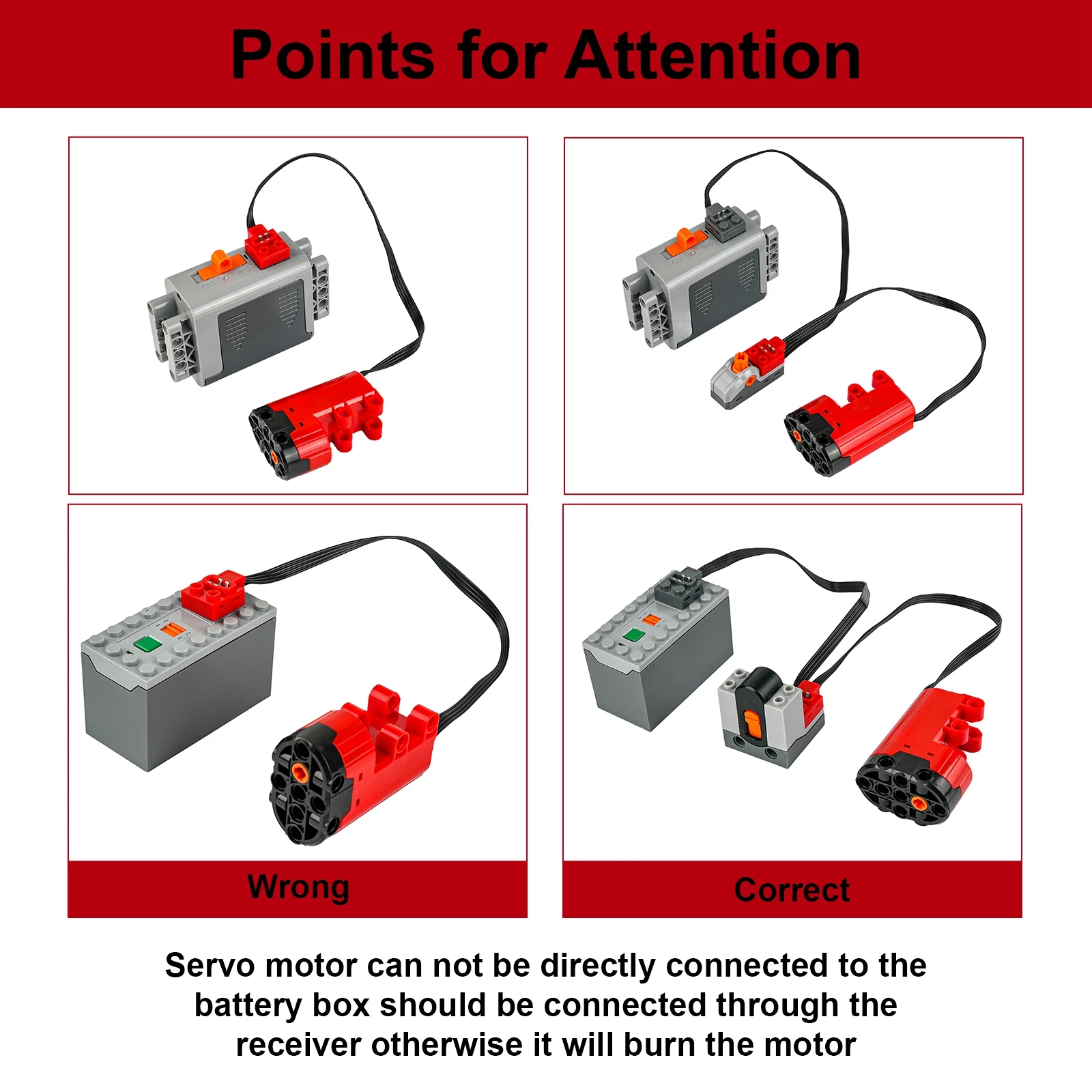 Points for Attention

Wrong

Correct

Servo motor can not be directly connected to the battery box should be connected through the receiver otherwise it will burn the motor