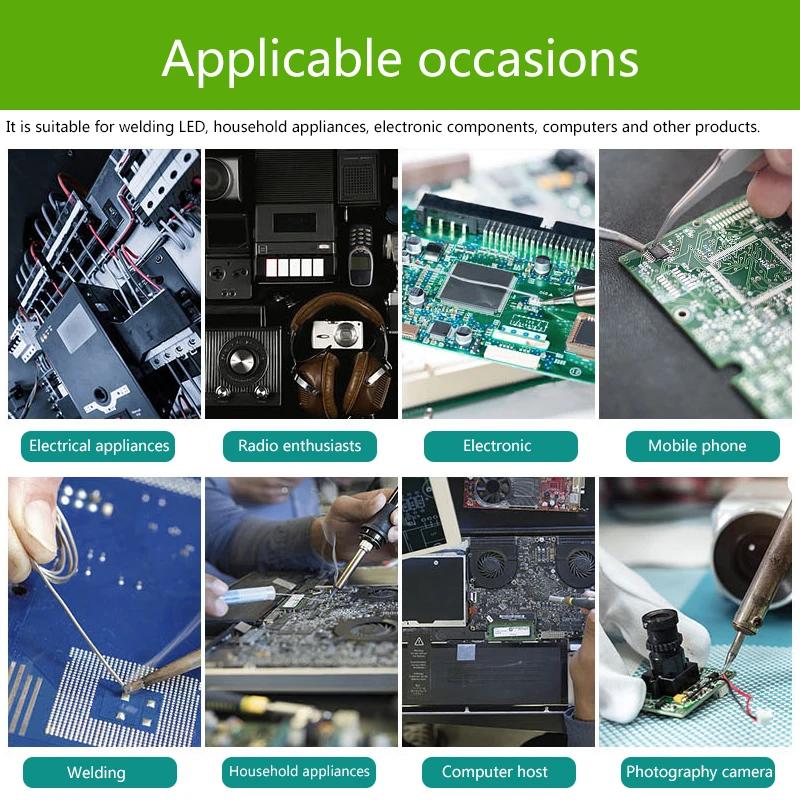 Applicable occasions

It is suitable for welding LED, household appliances, electronic components, computers and other products.

Electrical appliances

Radio enthusiasts

Electronic

Mobile phone

Welding

Household appliances

Computer host

Photography camera