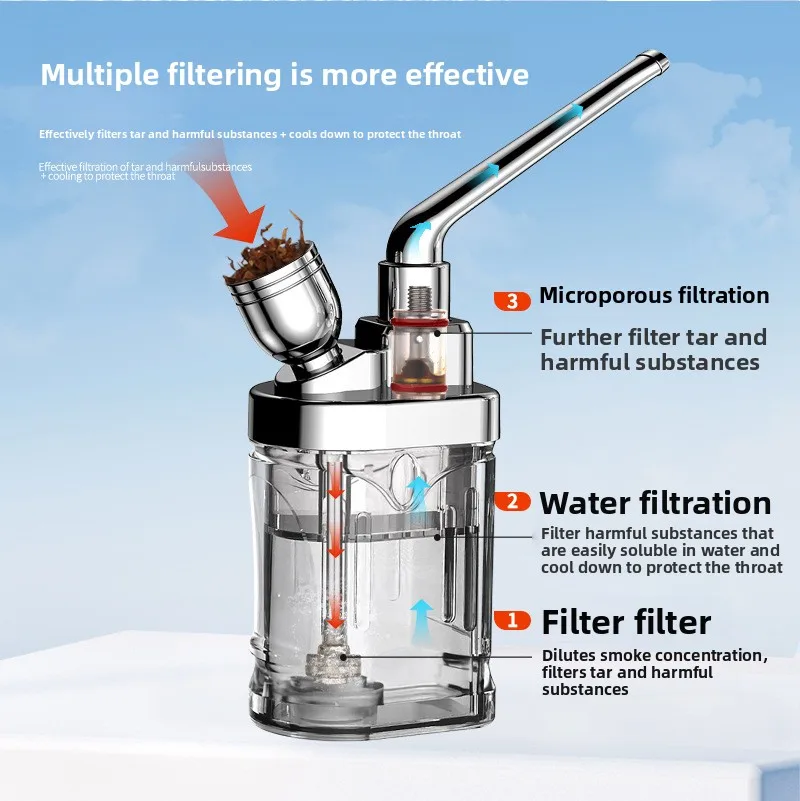 Multiple filtering is more effective

Effectively filters tar and harmful substances + cools down to protect the throat

Effective filtration of tar and harmfulsubstances + cooling to protect the throat

3 Microporous filtration

Further filter tar and harmful substances

2 Water filtration

Filter harmful substances that are easily soluble in water and cool down to protect the throat

1 Filter filter

Dilutes smoke concentration, filters tar and harmful substances