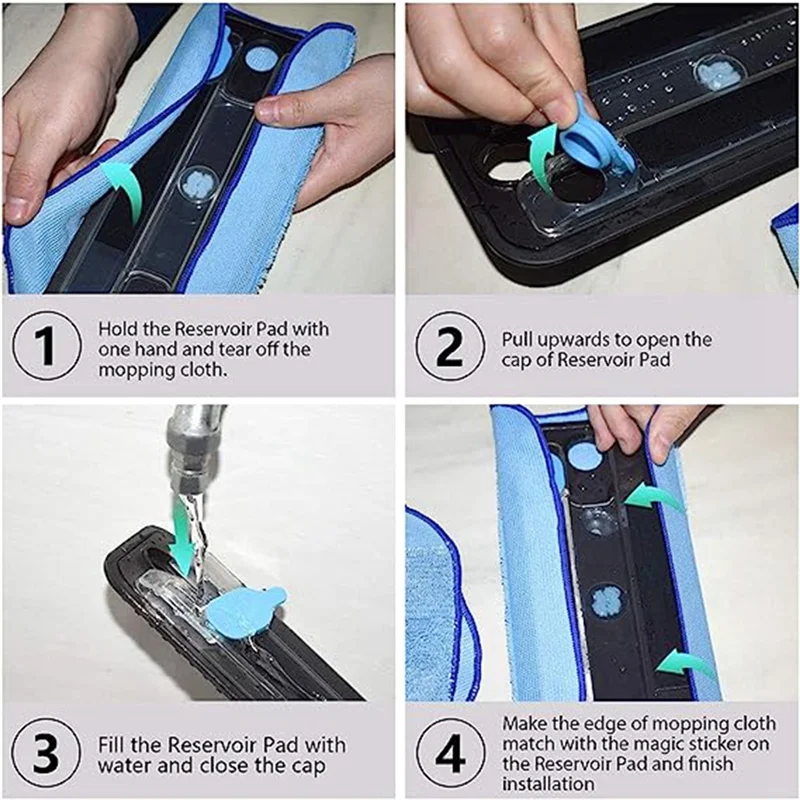 1 Hold the Reservoir Pad with one hand and tear off the mopping cloth.

2 Pull upwards to open the cap of Reservoir Pad

3 Fill the Reservoir Pad with water and close the cap

4 Make the edge of mopping cloth match with the magic sticker on the Reservoir Pad and finish installation