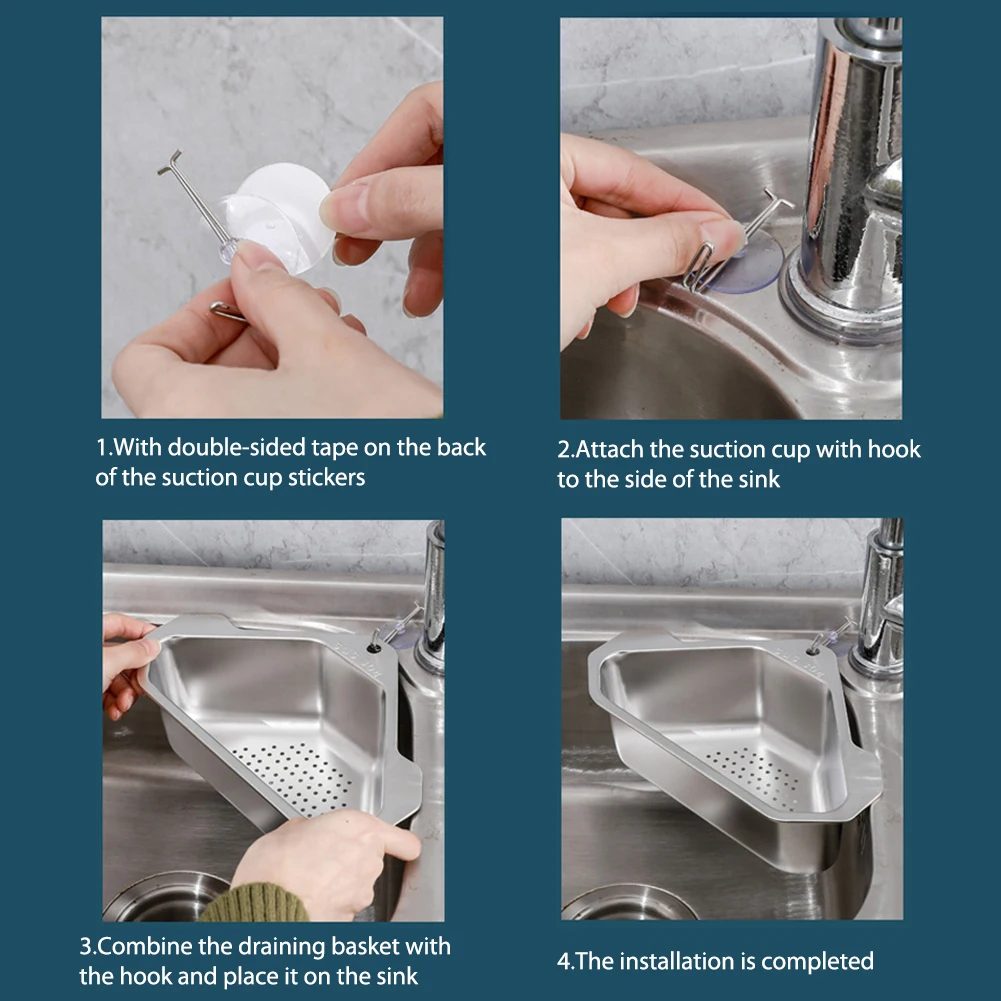 1.With double-sided tape on the back of the suction cup stickers

2.Attach the suction cup with hook to the side of the sink

3.Combine the draining basket with the hook and place it on the sink

4.The installation is completed