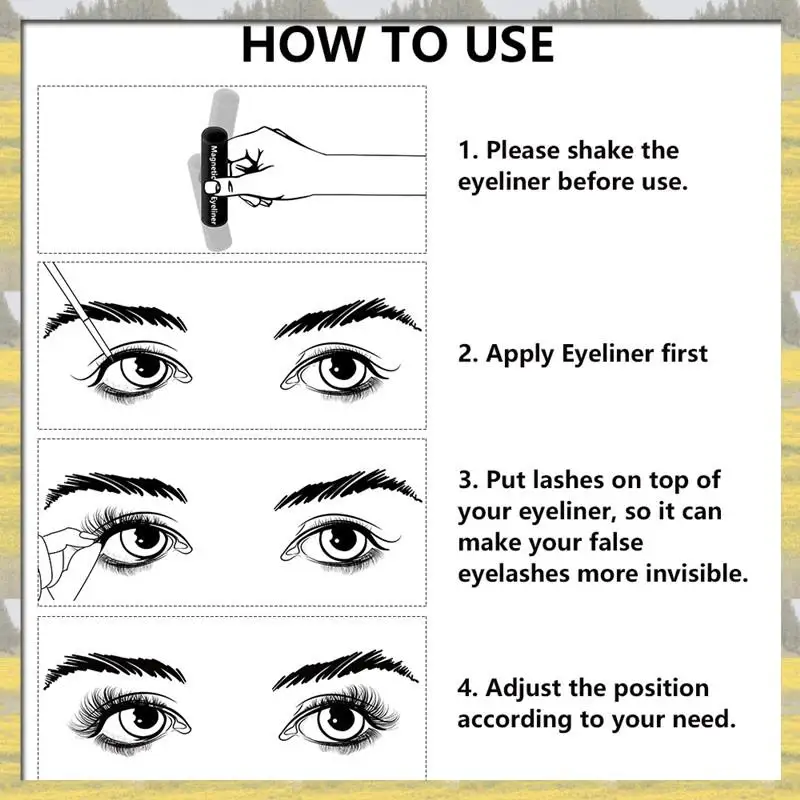 HOW TO USE

Magnetic Eyeliner

1. Please shake the eyeliner before use.

2. Apply Eyeliner first

3. Put lashes on top of your eyeliner, so it can make your false eyelashes more invisible.

4. Adjust the position according to your need.