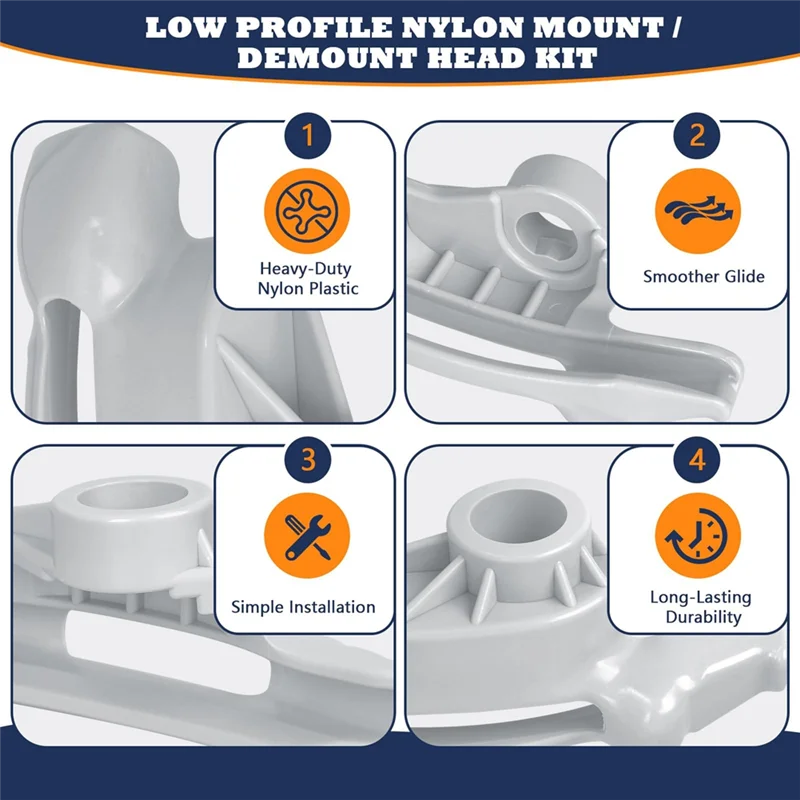 LOW PROFILE NYLON MOUNT / DEMOUNT HEAD KIT

1

Heavy-Duty Nylon Plastic

2

Smoother Glide

3

Simple Installation

4

Long-Lasting Durability