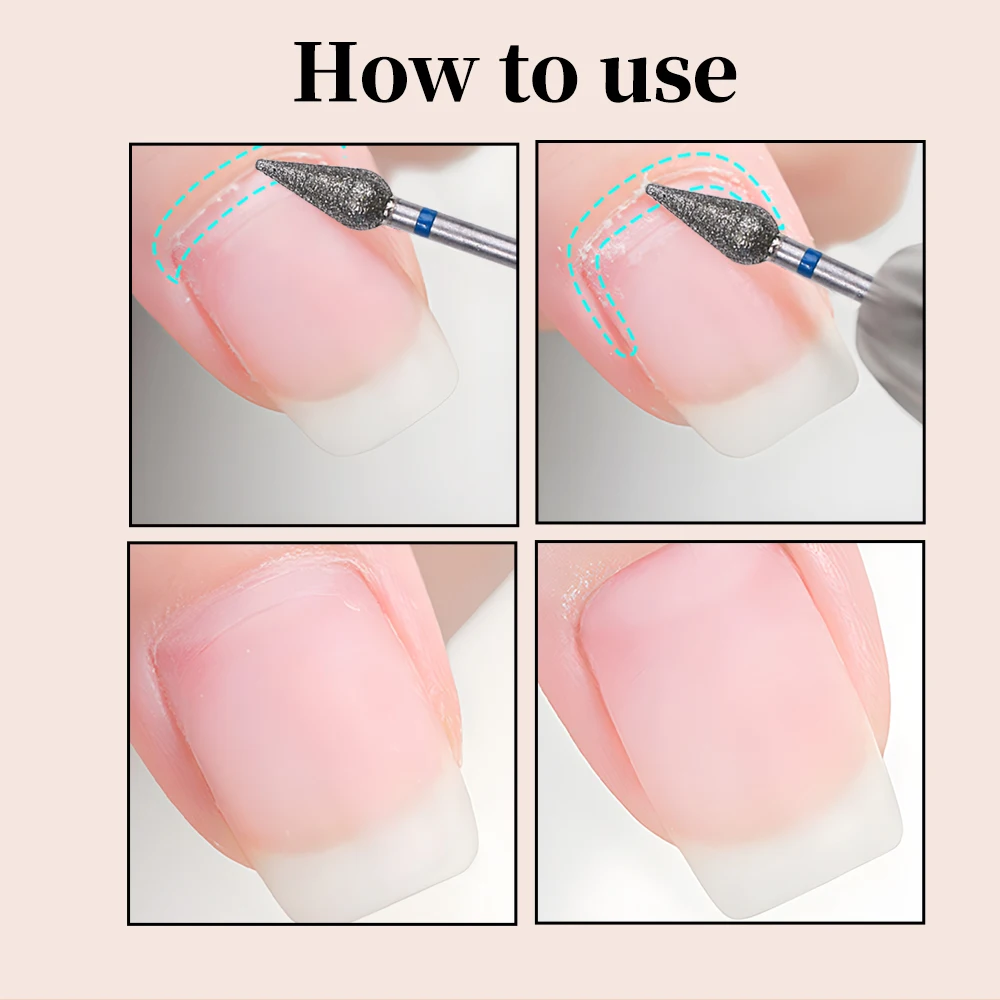 How to use