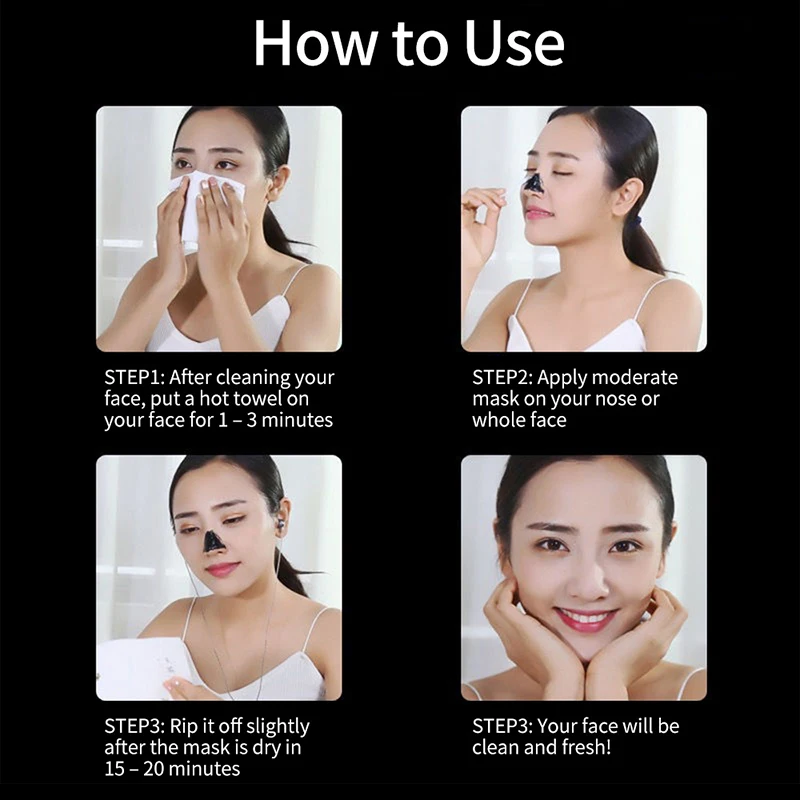 How to Use

STEP1: After cleaning your face, put a hot towel on your face for 1 – 3 minutes

STEP2: Apply moderate mask on your nose or whole face

STEP3: Rip it off slightly after the mask is dry in 15 – 20 minutes

STEP3: Your face will be clean and fresh!