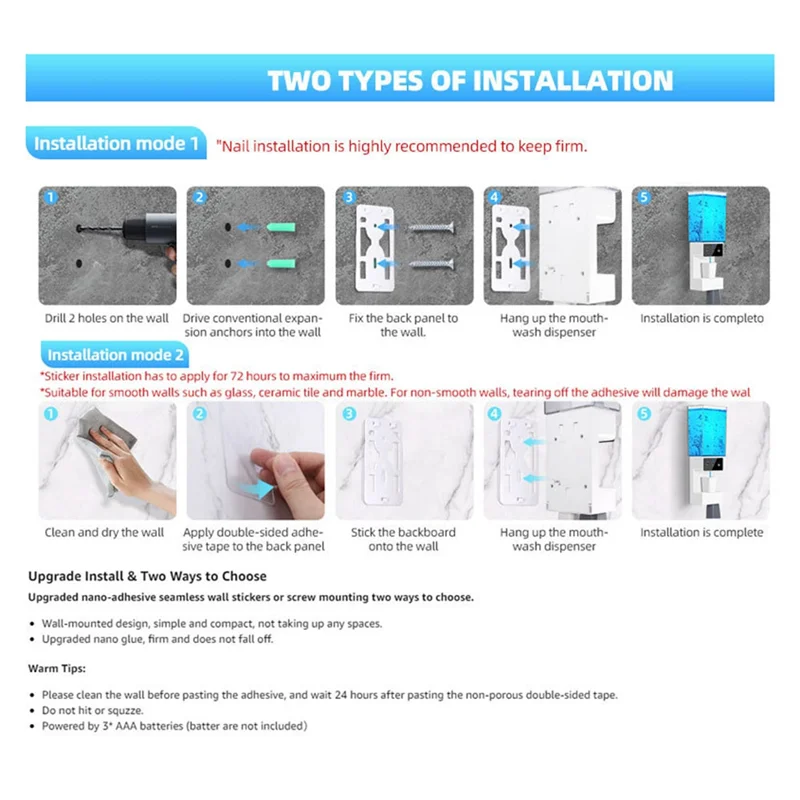 TWO TYPES OF INSTALLATION

Installation mode 1 "Nail installation is highly recommended to keep firm.

1
Drill 2 holes on the wall

2
Drive conventional expansion anchors into the wall

3
Fix the back panel to the wall.

4
Hang up the mouthwash dispenser

5
Installation is completo

Installation mode 2
*Sticker installation has to apply for 72 hours to maximum the firm.
*Suitable for smooth walls such as glass, ceramic tile and marble. For non-smooth walls, tearing off the adhesive will damage the wal

1
Clean and dry the wall

2
Apply double-sided adhesive tape to the back panel

3
Stick the backboard onto the wall

4
Hang up the mouthwash dispenser

5
Installation is complete

Upgrade Install & Two Ways to Choose
Upgraded nano-adhesive seamless wall stickers or screw mounting two ways to choose.

• Wall-mounted design, simple and compact, not taking up any spaces.
• Upgraded nano glue, firm and does not fall off.

Warm Tips:

• Please clean the wall before pasting the adhesive, and wait 24 hours after pasting the non-porous double-sided tape.
• Do not hit or squzze.
• Powered by 3* AAA batteries (batter are not included)