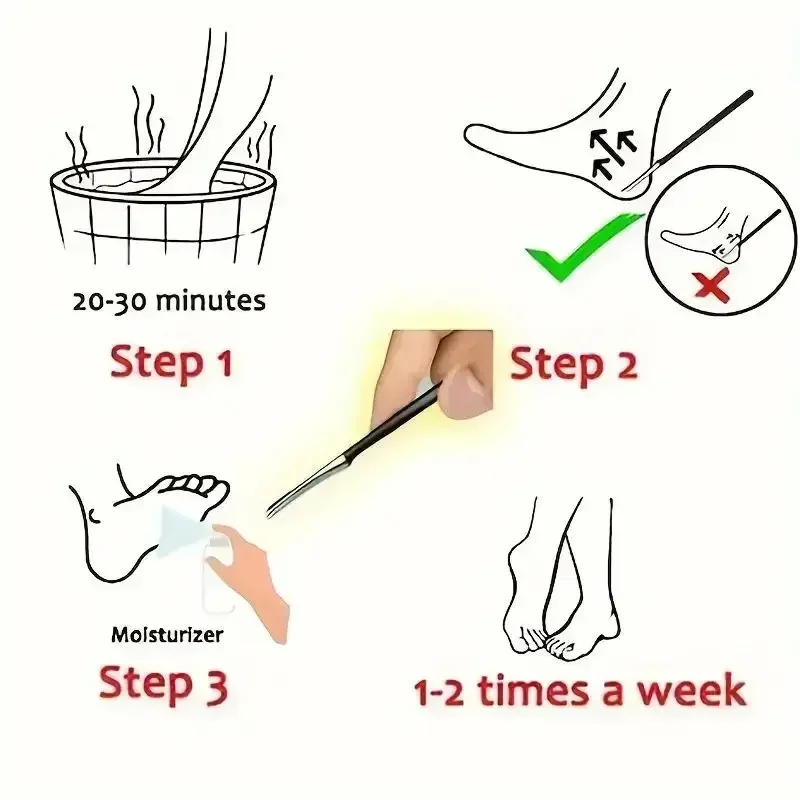 20-30 minutes

Step 1

Step 2

Moisturizer

Step 3

1-2 times a week