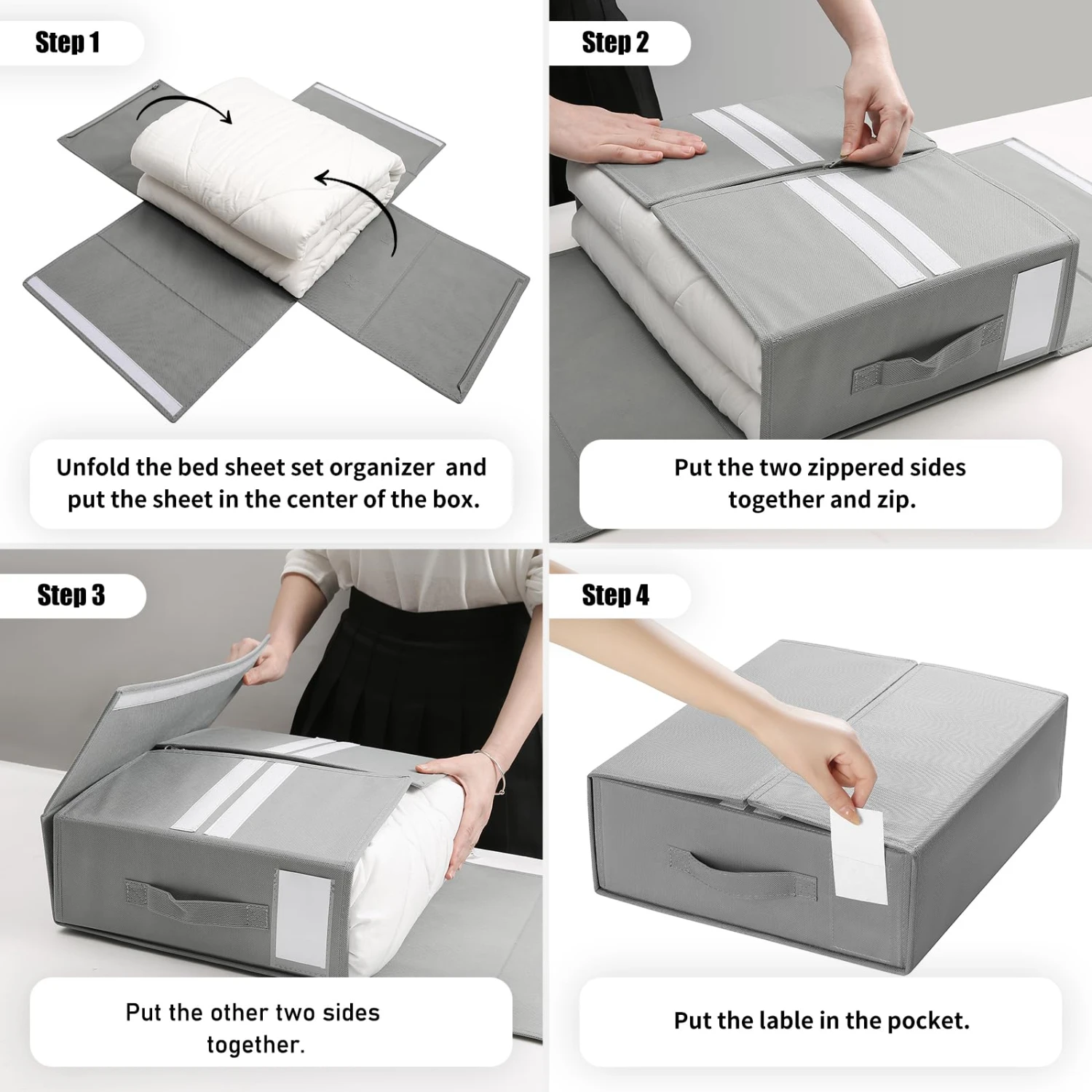 Step 1

Unfold the bed sheet set organizer and put the sheet in the center of the box.

Step 2

Put the two zippered sides together and zip.

Step 3

Put the other two sides together.

Step 4

Put the lable in the pocket.