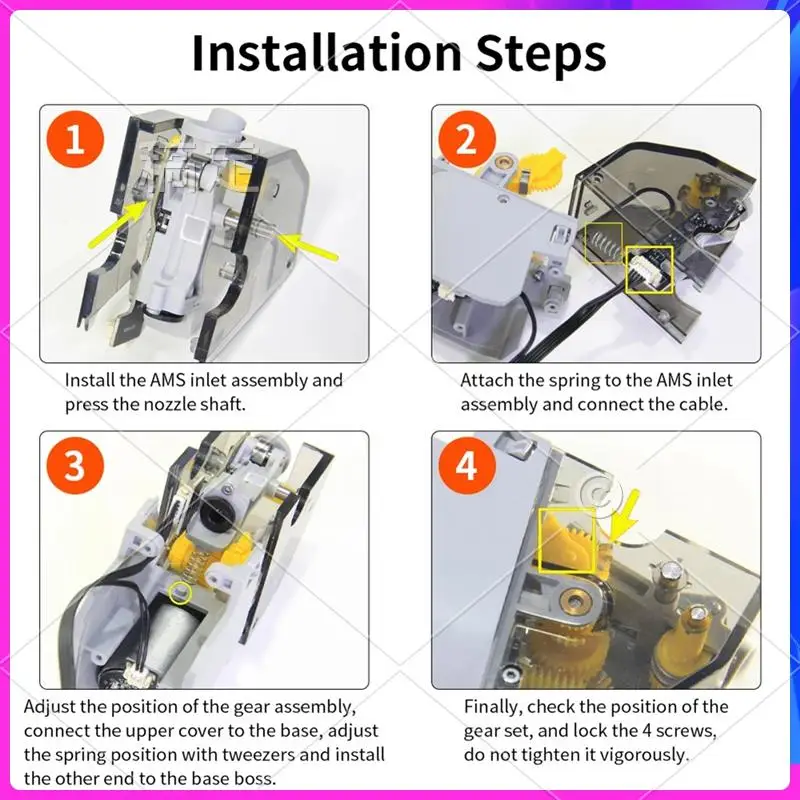 Installation Steps

1

Install the AMS inlet assembly and press the nozzle shaft.

2

Attach the spring to the AMS inlet assembly and connect the cable.

3

Adjust the position of the gear assembly, connect the upper cover to the base, adjust the spring position with tweezers and install the other end to the base boss.

4

Finally, check the position of the gear set, and lock the 4 screws, do not tighten it vigorously.