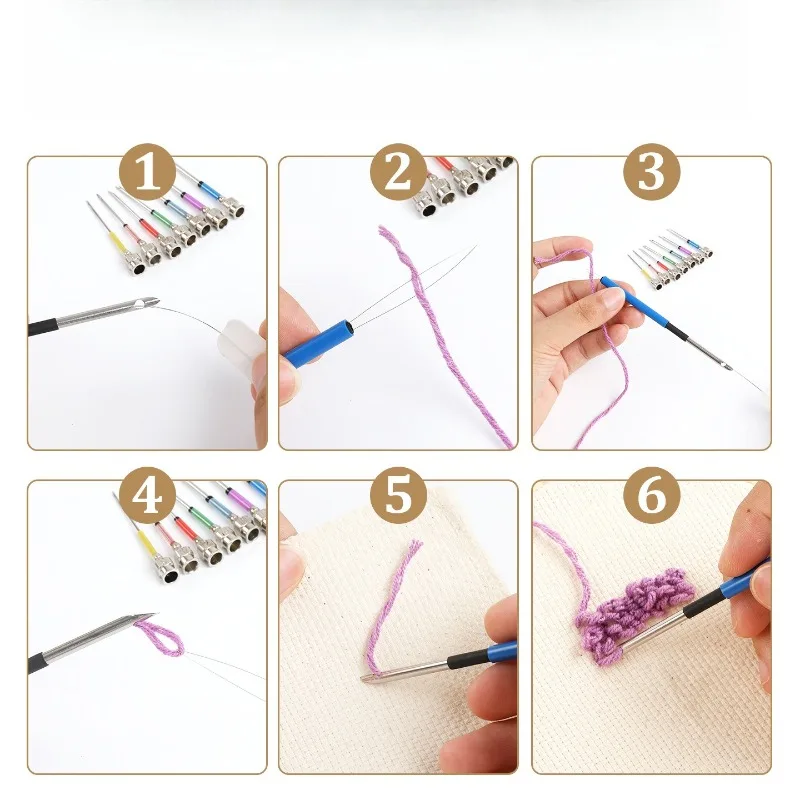 1

2

3

4

5

6