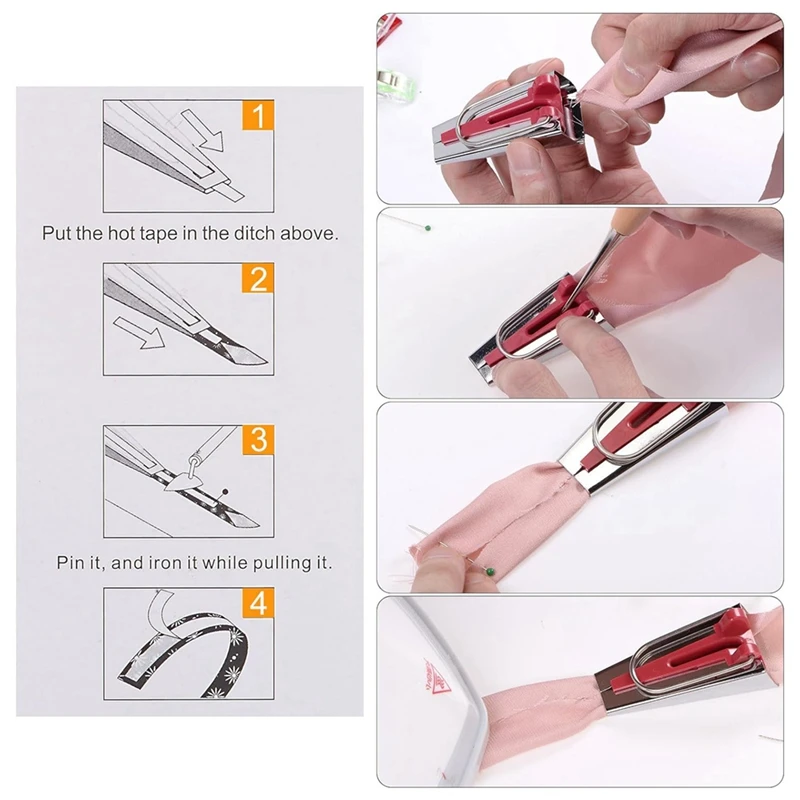 1

Put the hot tape in the ditch above.

2

3

Pin it, and iron it while pulling it.

4