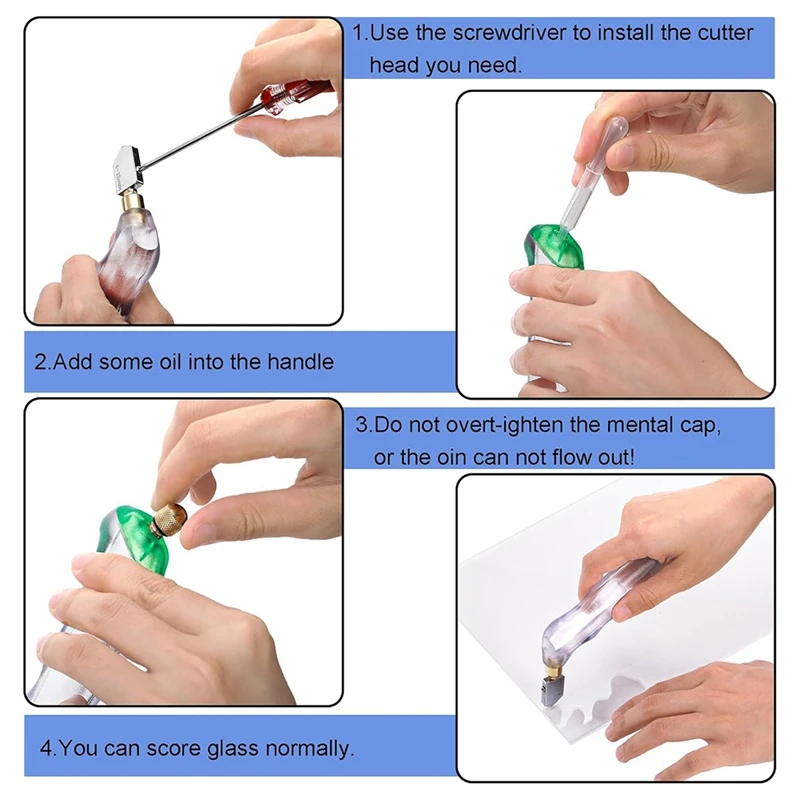 1.Use the screwdriver to install the cutter head you need.

2.Add some oil into the handle

3.Do not overt-ighten the mental cap, or the oin can not flow out!

4.You can score glass normally.