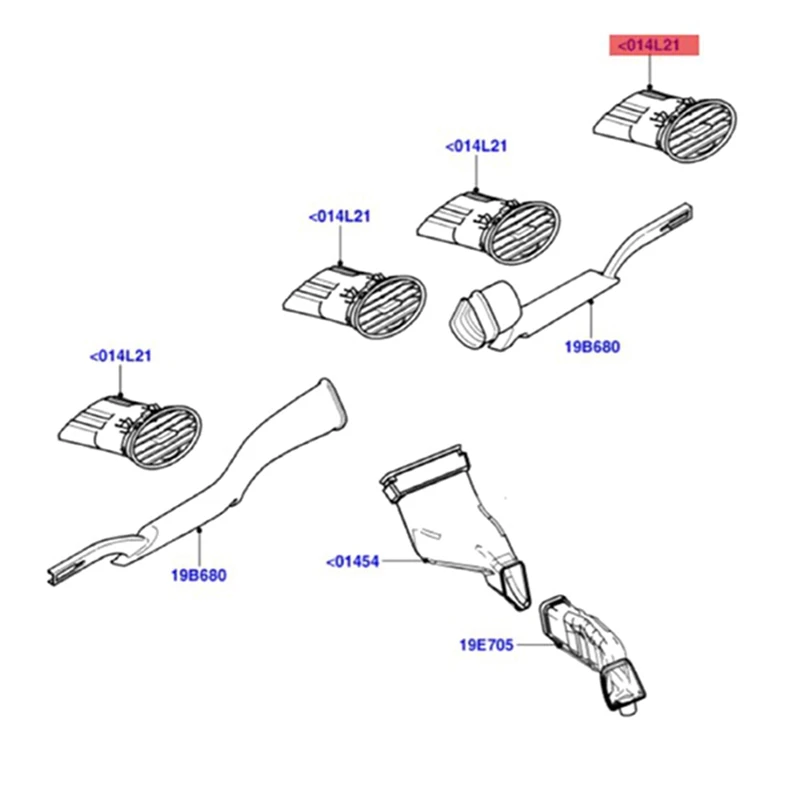 <014L21

<014L21

<014L21

19B680

<014L21

19B680

<01454

19E705