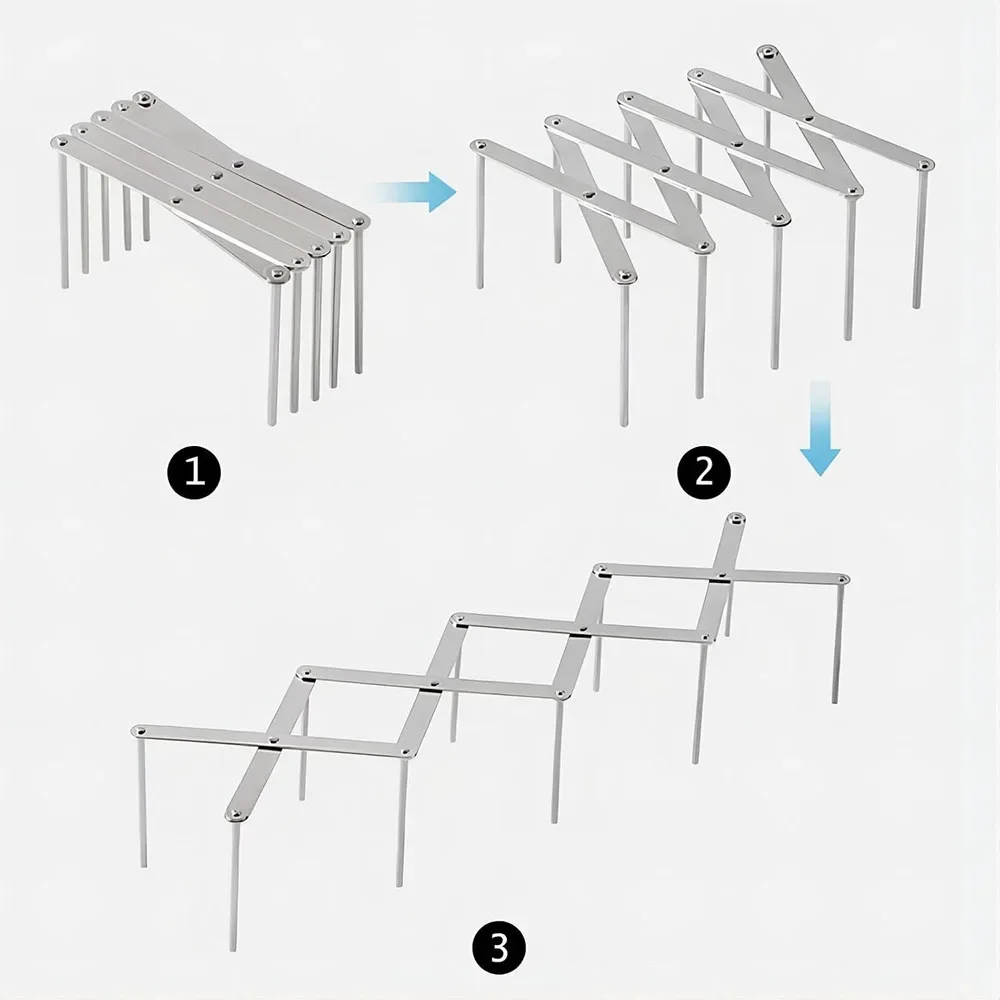 1

2

3