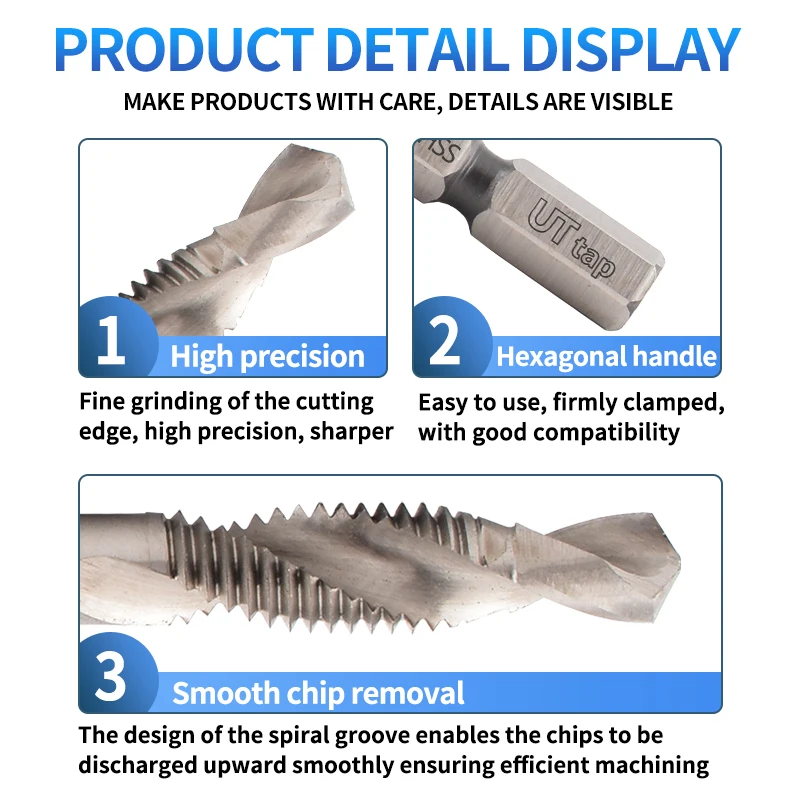 PRODUCT DETAIL DISPLAY

MAKE PRODUCTS WITH CARE, DETAILS ARE VISIBLE

1 High precision

Fine grinding of the cutting edge, high precision, sharper

HSS

UT tap

2 Hexagonal handle

Easy to use, firmly clamped, with good compatibility

3 Smooth chip removal

The design of the spiral groove enables the chips to be discharged upward smoothly ensuring efficient machining