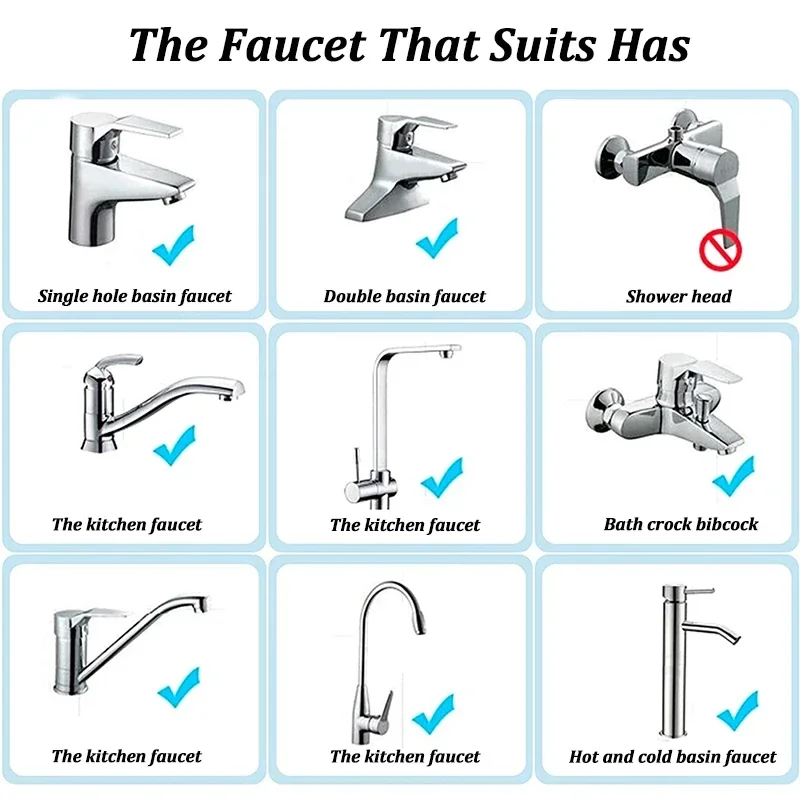 The Faucet That Suits Has

Single hole basin faucet

Double basin faucet

Shower head

The kitchen faucet

The kitchen faucet

Bath crock bibcock

The kitchen faucet

The kitchen faucet

Hot and cold basin faucet