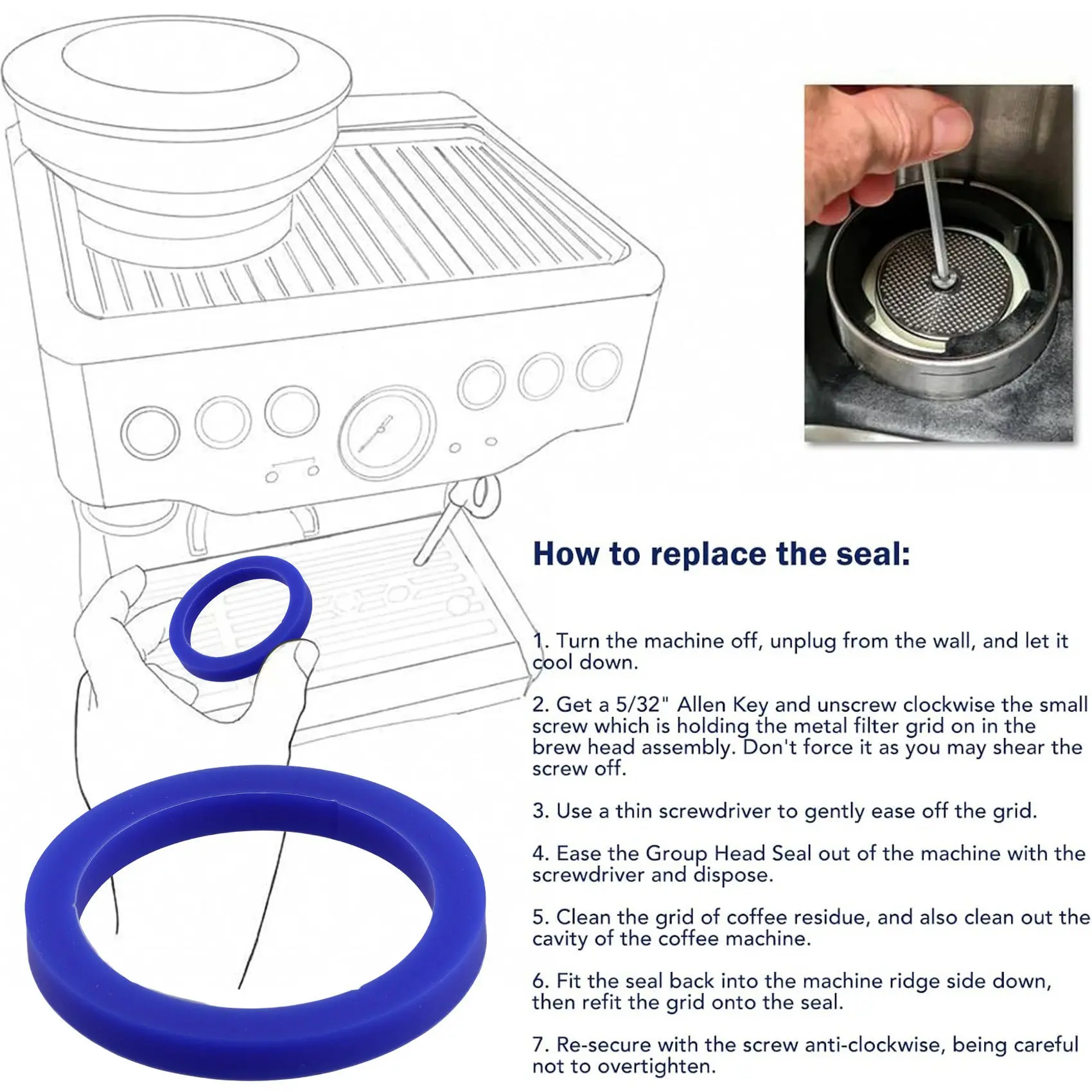 How to replace the seal:

1. Turn the machine off, unplug from the wall, and let it cool down.

2. Get a 5/32" Allen Key and unscrew clockwise the small screw which is holding the metal filter grid on in the brew head assembly. Don't force it as you may shear the screw off.

3. Use a thin screwdriver to gently ease off the grid.

4. Ease the Group Head Seal out of the machine with the screwdriver and dispose.

5. Clean the grid of coffee residue, and also clean out the cavity of the coffee machine.

6. Fit the seal back into the machine ridge side down, then refit the grid onto the seal.

7. Re-secure with the screw anti-clockwise, being careful not to overtighten.