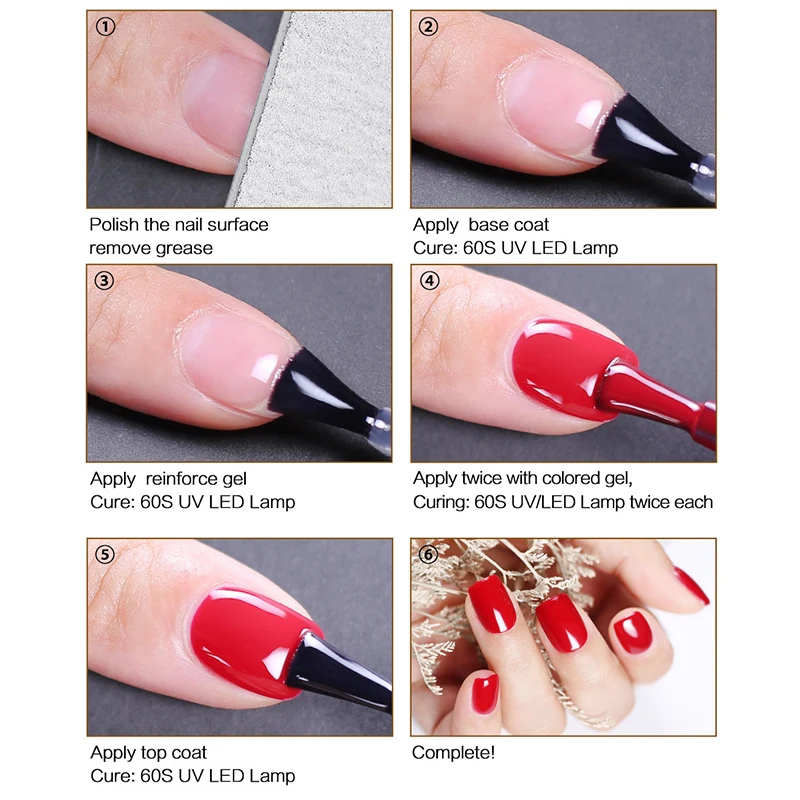 ①

Polish the nail surface
remove grease

②

Apply  base coat
Cure: 60S UV LED Lamp

③

Apply  reinforce gel
Cure: 60S UV LED Lamp

④

Apply twice with colored gel,
Curing: 60S UV/LED Lamp twice each

⑤

Apply top coat
Cure: 60S UV LED Lamp

⑥

Complete!