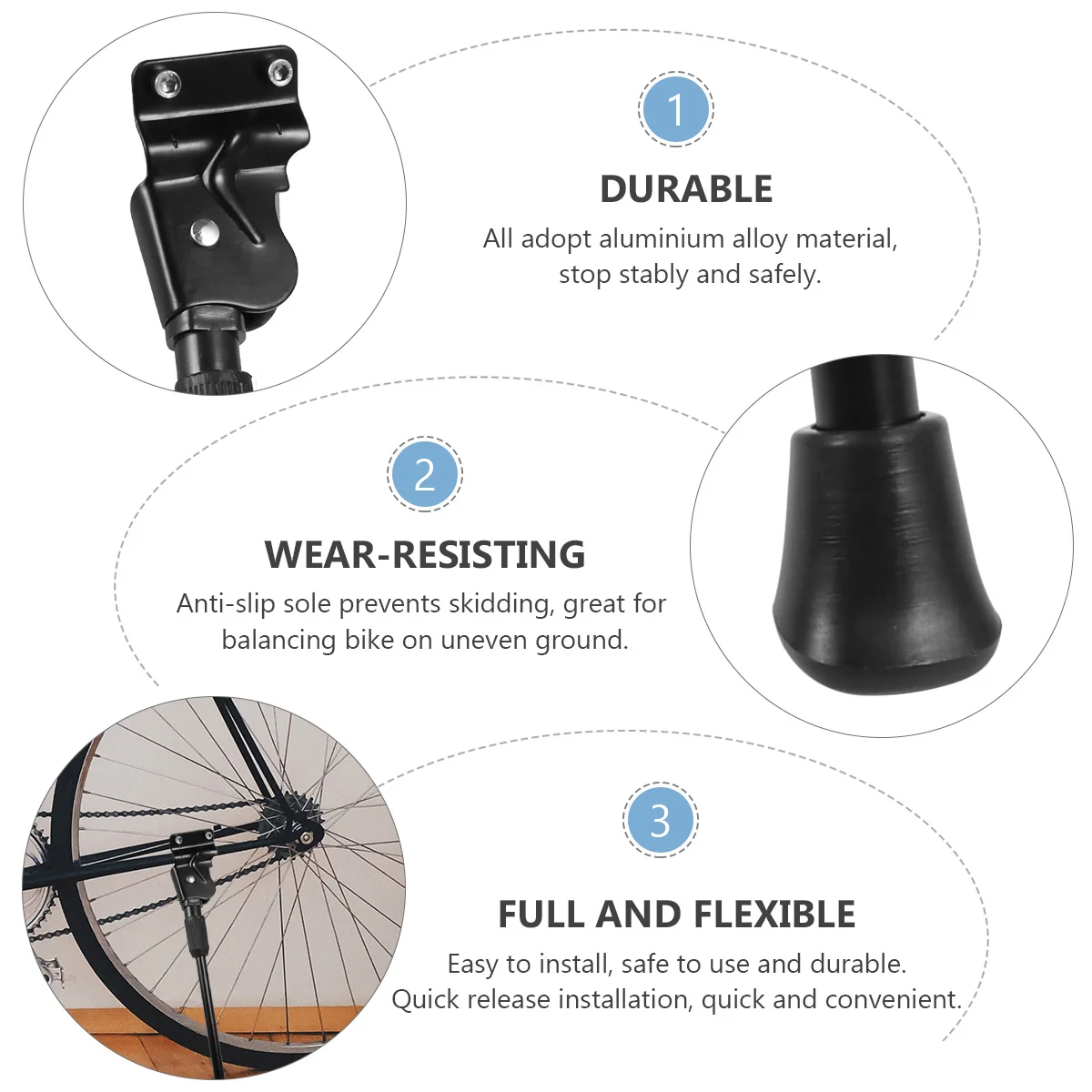 1

DURABLE

All adopt aluminium alloy material, stop stably and safely.

2

WEAR-RESISTING

Anti-slip sole prevents skidding, great for balancing bike on uneven ground.

3

FULL AND FLEXIBLE

Easy to install, safe to use and durable. Quick release installation, quick and convenient.