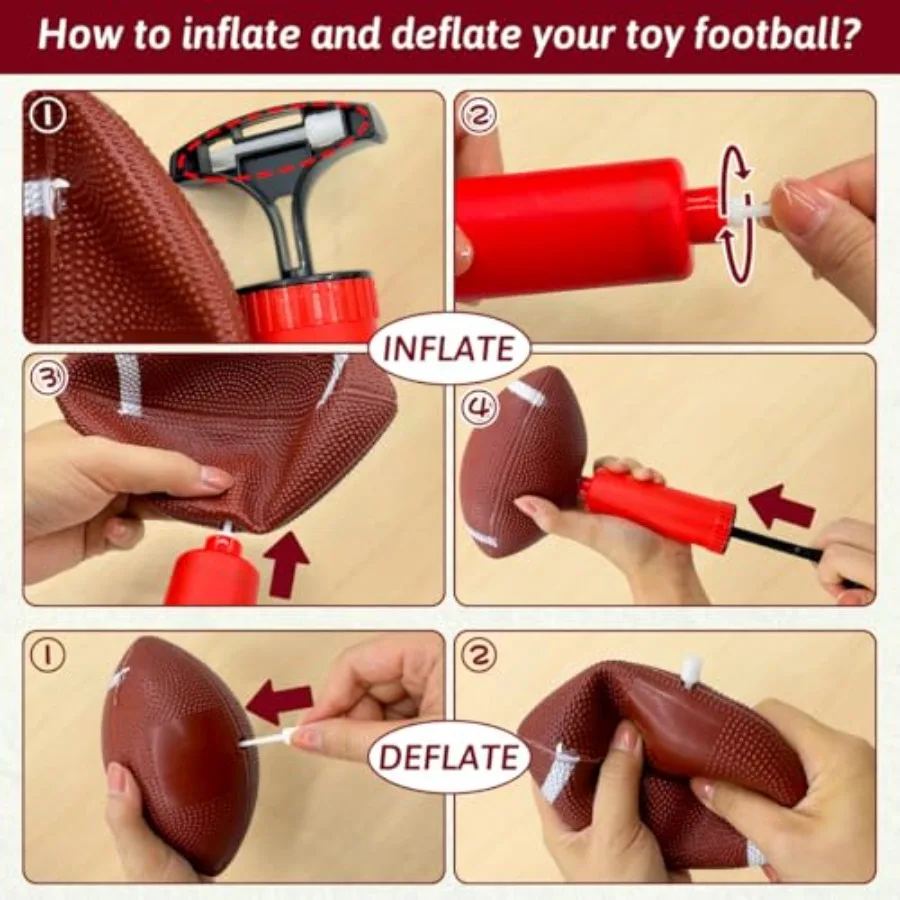 How to inflate and deflate your toy football?

①

②

INFLATE

③

④

①

②

DEFLATE