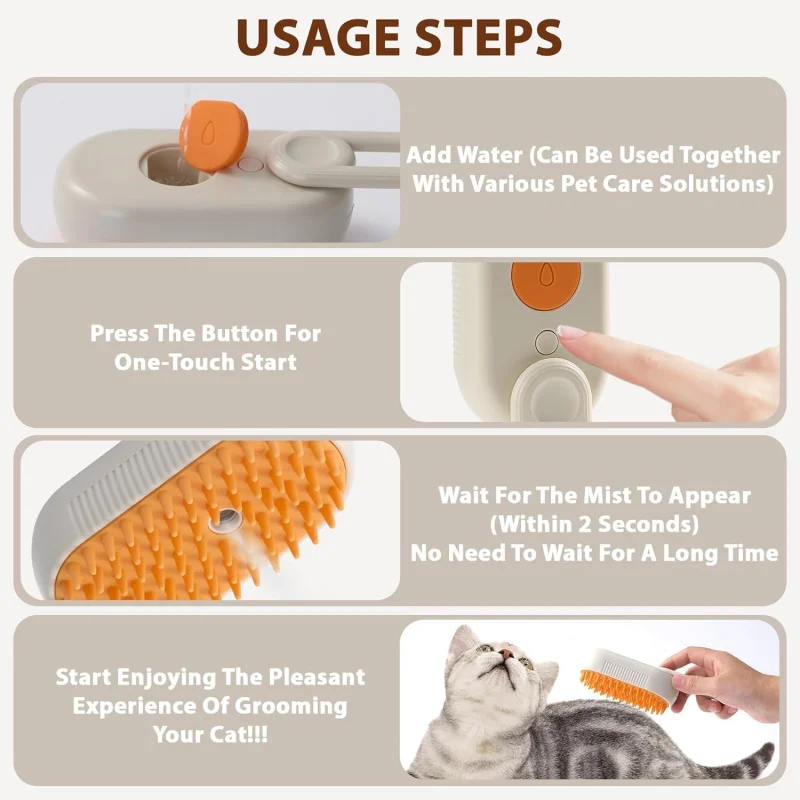 USAGE STEPS

Add Water (Can Be Used Together With Various Pet Care Solutions)

Press The Button For One-Touch Start

Wait For The Mist To Appear (Within 2 Seconds) No Need To Wait For A Long Time

Start Enjoying The Pleasant Experience Of Grooming Your Cat!!!